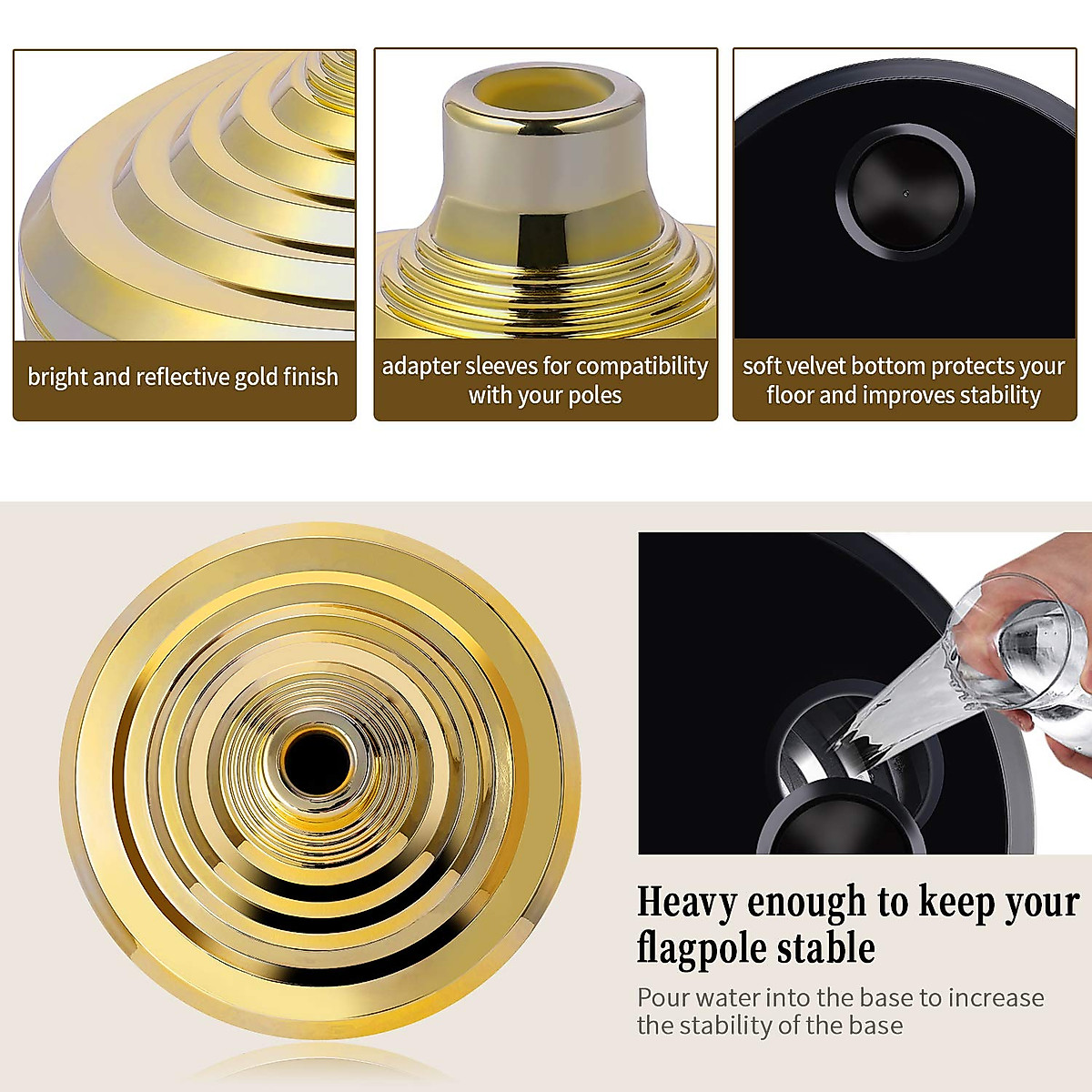 bright and reflective gold finish

adapter sleeves for compatibility with your poles

soft velvet bottom protects your floor and improves stability

Heavy enough to keep your flagpole stable

Pour water into the base to increase the stability of the base