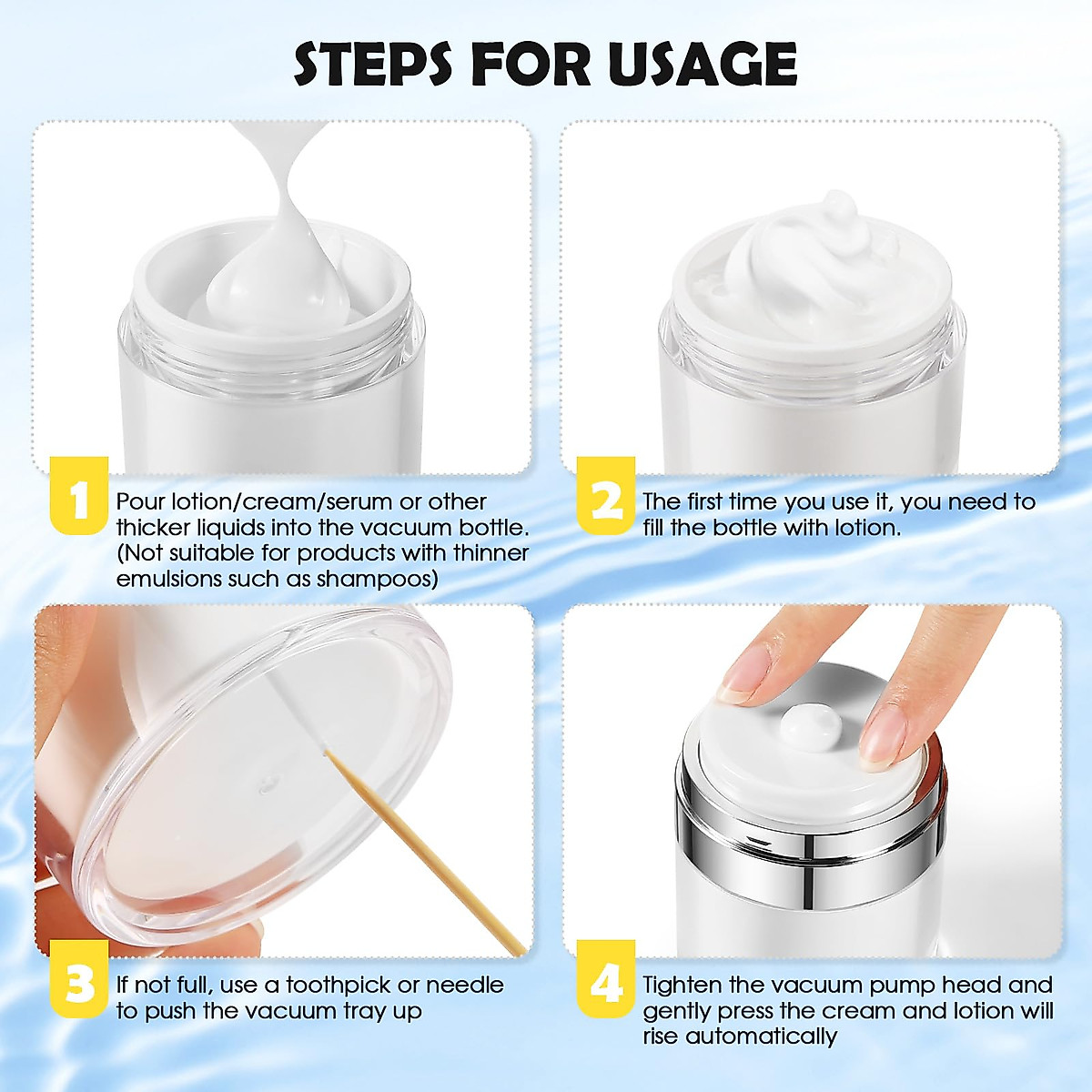 STEPS FOR USAGE

1 Pour lotion/cream/serum or other thicker liquids into the vacuum bottle. (Not suitable for products with thinner emulsions such as shampoos)

2 The first time you use it, you need to fill the bottle with lotion.

3 If not full, use a toothpick or needle to push the vacuum tray up

4 Tighten the vacuum pump head and gently press the cream and lotion will rise automatically