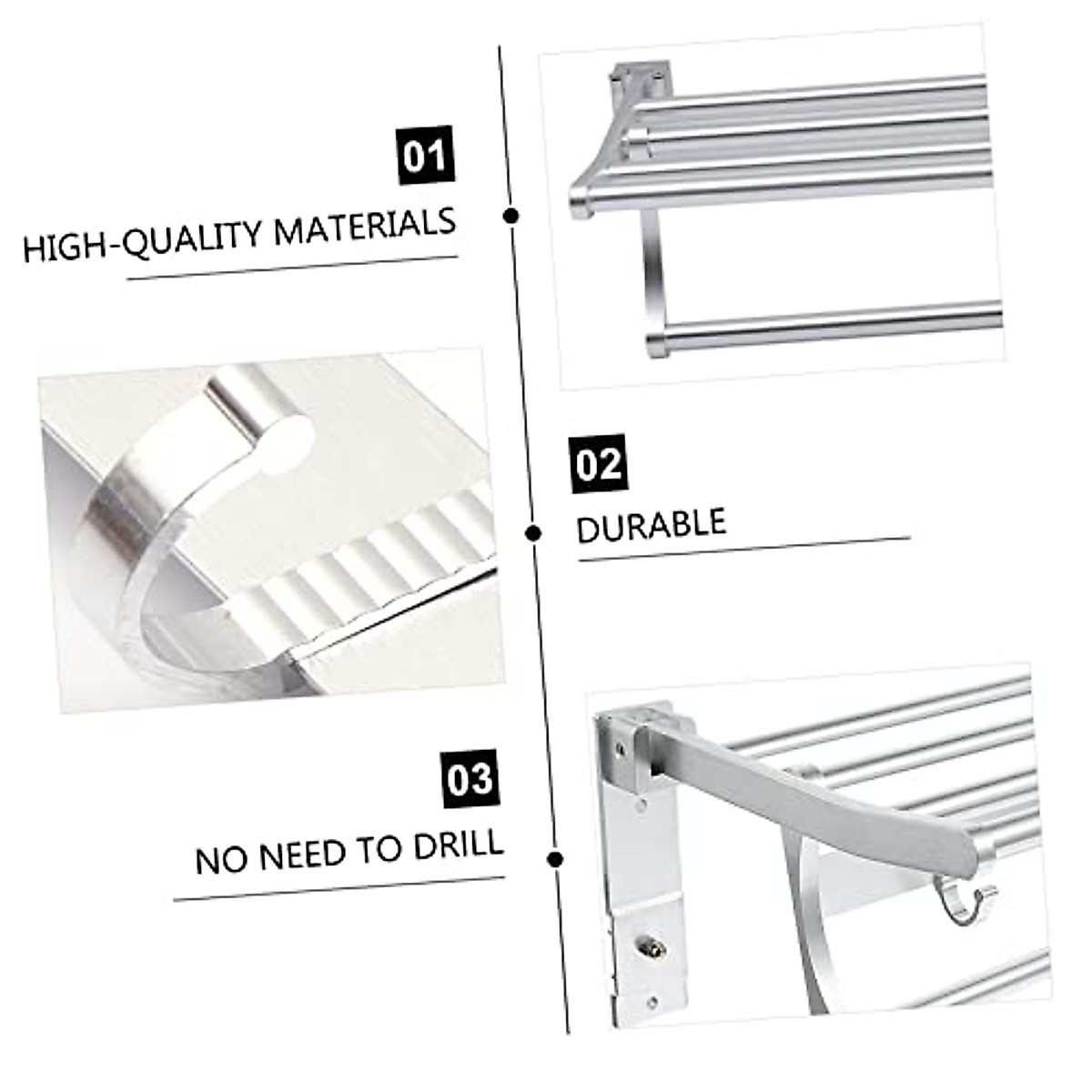 01

HIGH-QUALITY MATERIALS

02

DURABLE

03

NO NEED TO DRILL