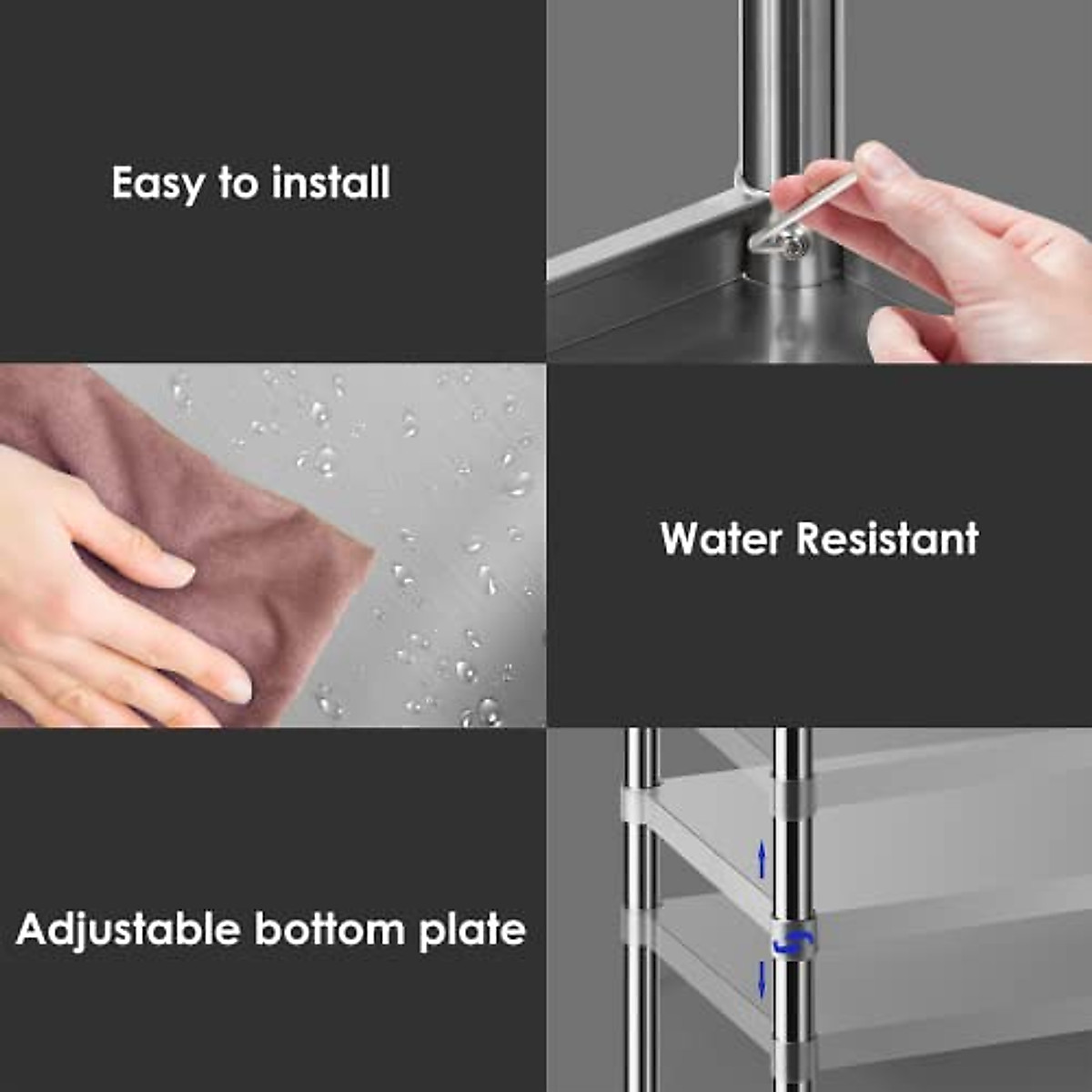 Easy to install

Water Resistant

Adjustable bottom plate