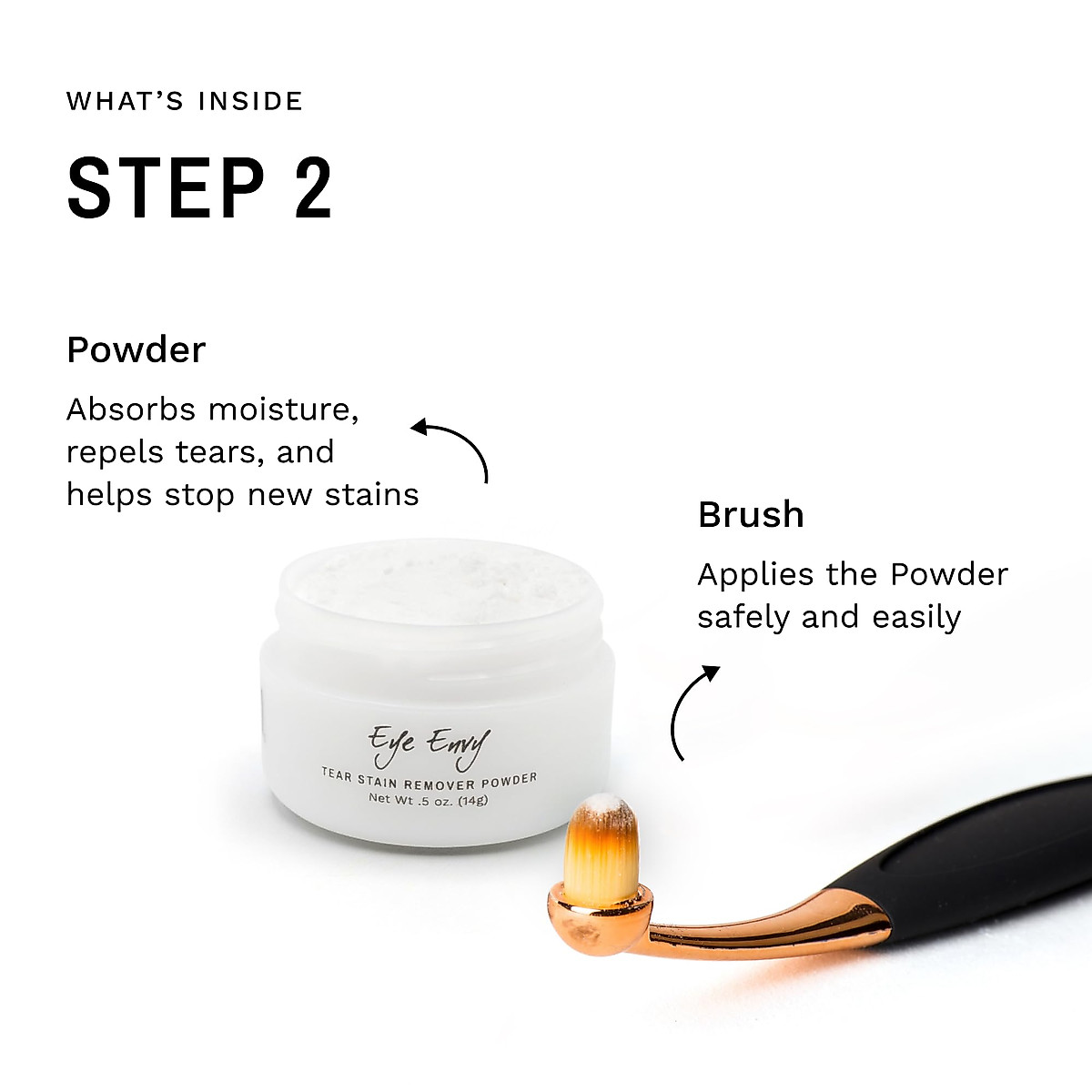 WHAT'S INSIDE

STEP 2

Powder

Absorbs moisture, repels tears, and helps stop new stains

Brush

Applies the Powder safely and easily

Eye Envy

TEAR STAIN REMOVER POWDER

Net Wt .5 oz. (14g)