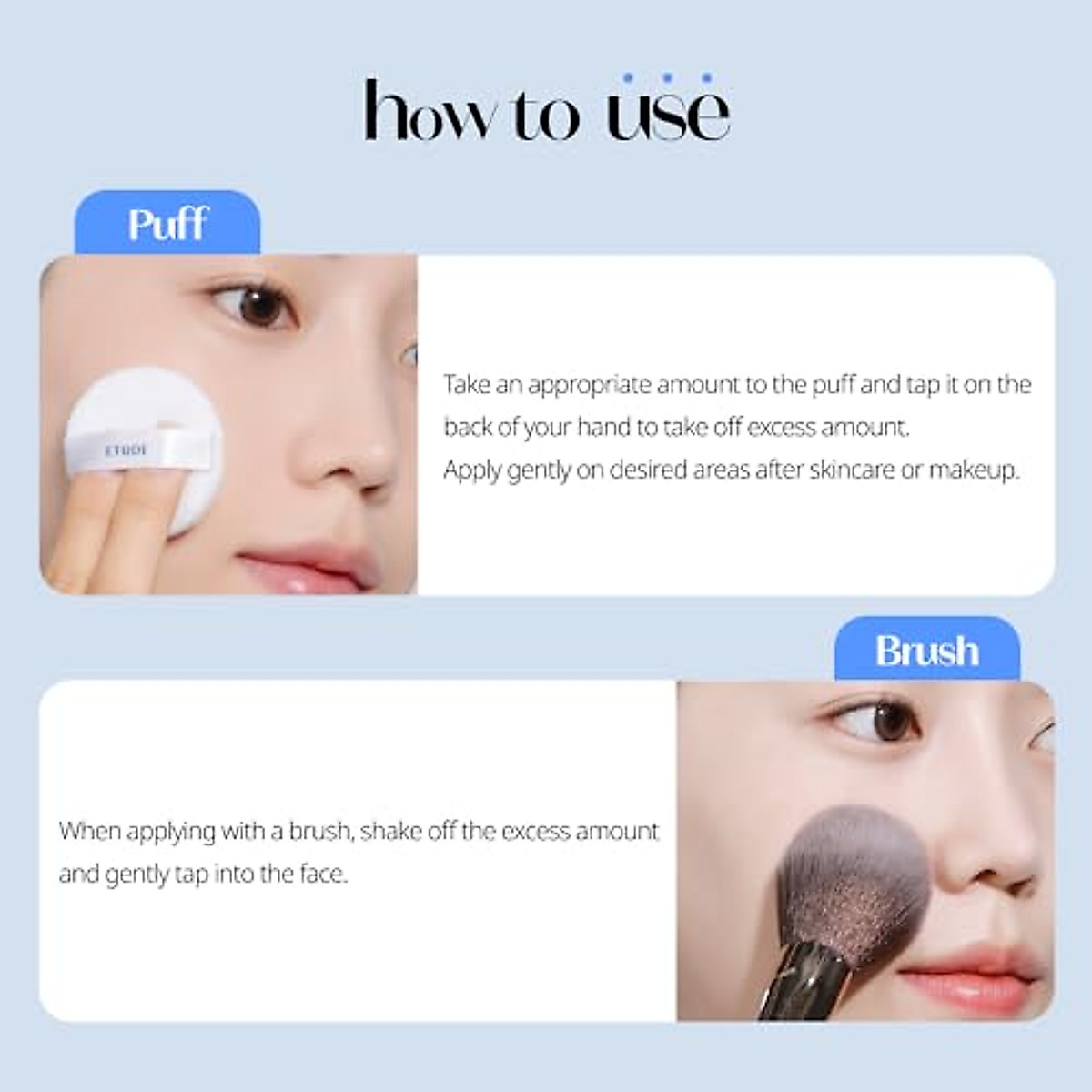 how to use

Puff

ETUDE

Take an appropriate amount to the puff and tap it on the back of your hand to take off excess amount.
Apply gently on desired areas after skincare or makeup.

Brush

When applying with a brush, shake off the excess amount and gently tap into the face.