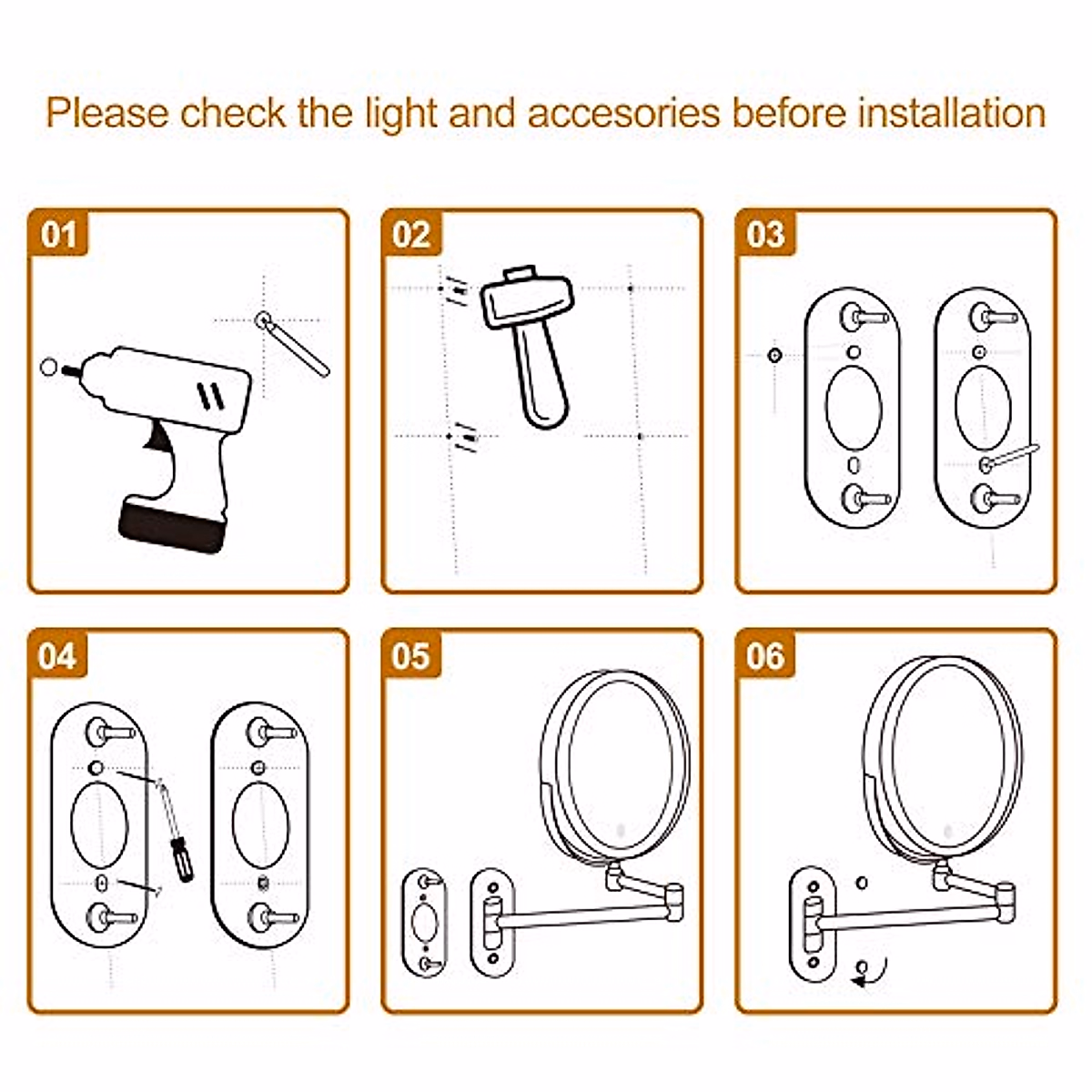 Please check the light and accesories before installation

01

02

03

04

05

06