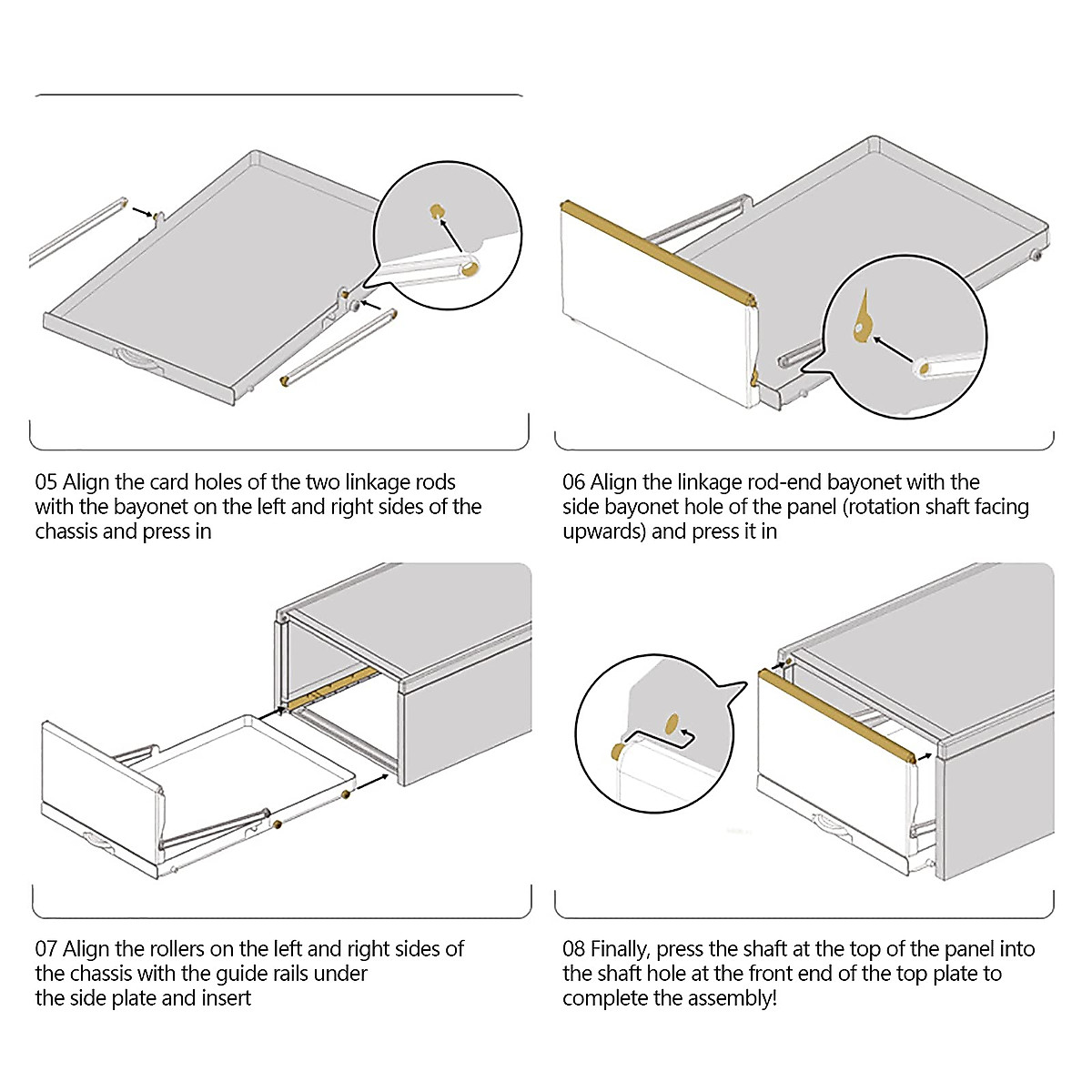 05 Align the card holes of the two linkage rods with the bayonet on the left and right sides of the chassis and press in

06 Align the linkage rod-end bayonet with the side bayonet hole of the panel (rotation shaft facing upwards) and press it in

07 Align the rollers on the left and right sides of the chassis with the guide rails under the side plate and insert

08 Finally, press the shaft at the top of the panel into the shaft hole at the front end of the top plate to complete the assembly!