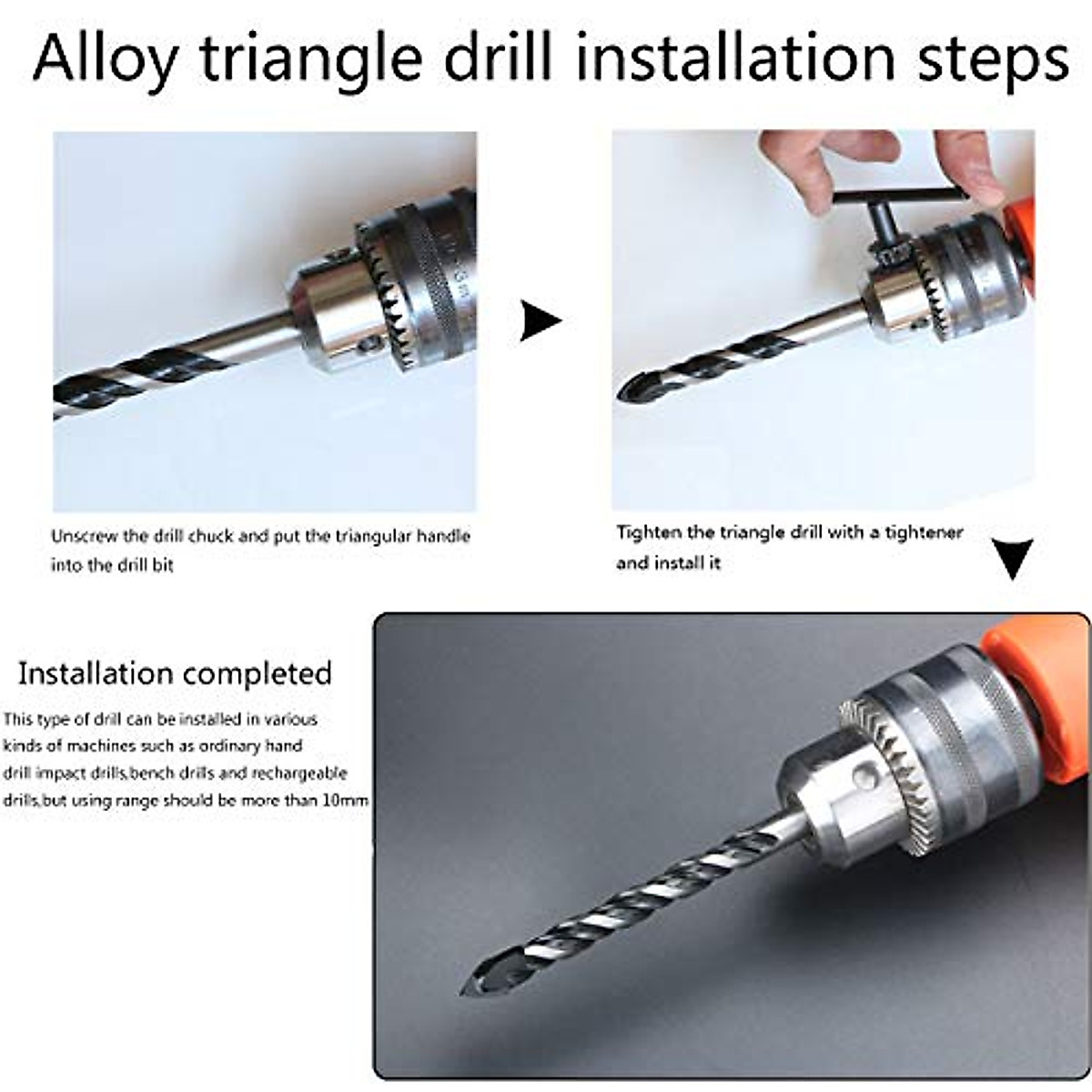 Alloy triangle drill installation steps

Unscrew the drill chuck and put the triangular handle into the drill bit

Tighten the triangle drill with a tightener and install it

Installation completed

This type of drill can be installed in various kinds of machines such as ordinary hand drill impact drills,bench drills and rechargeable drills,but using range should be more than 10mm