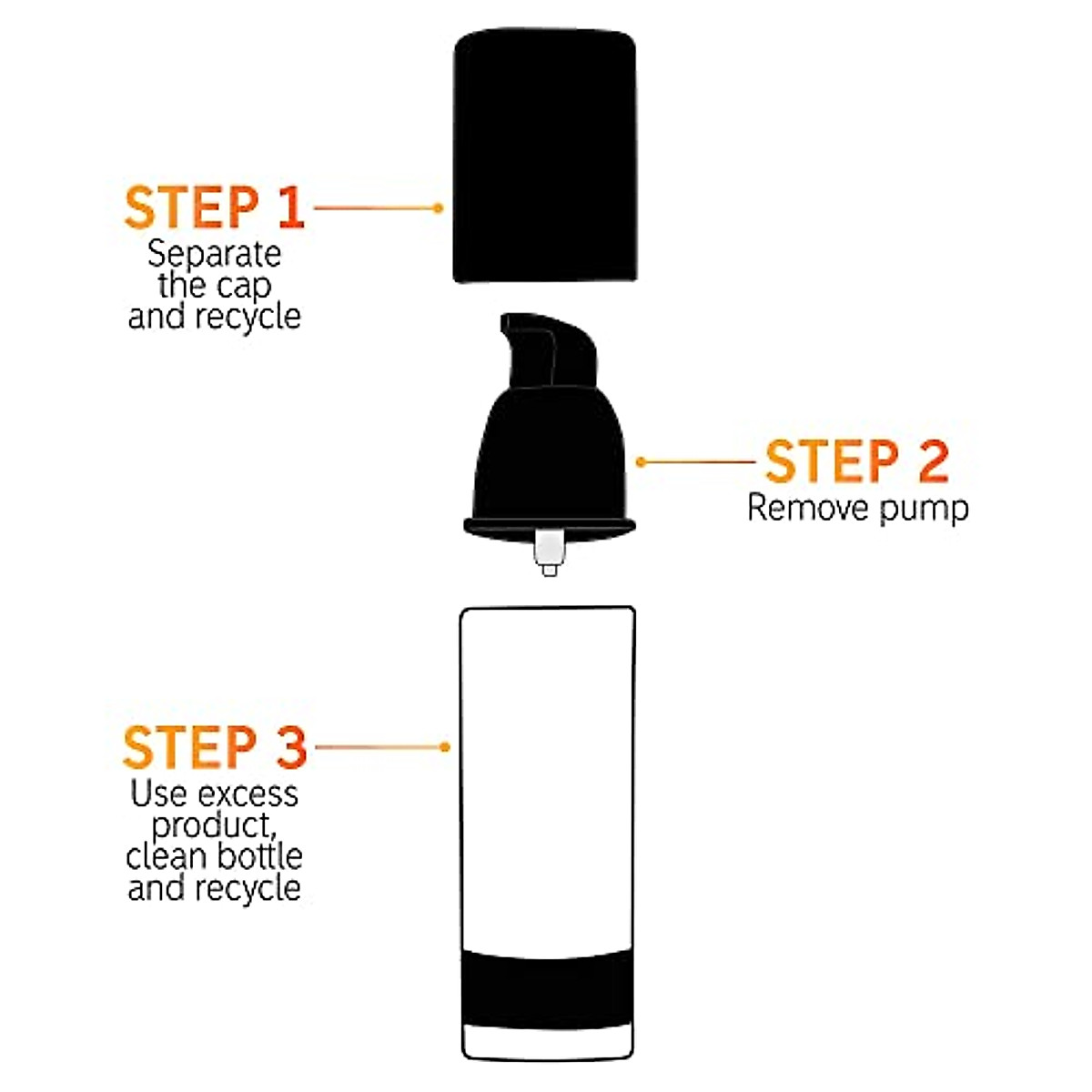 STEP 1
Separate the cap and recycle

STEP 2
Remove pump

STEP 3
Use excess product, clean bottle and recycle