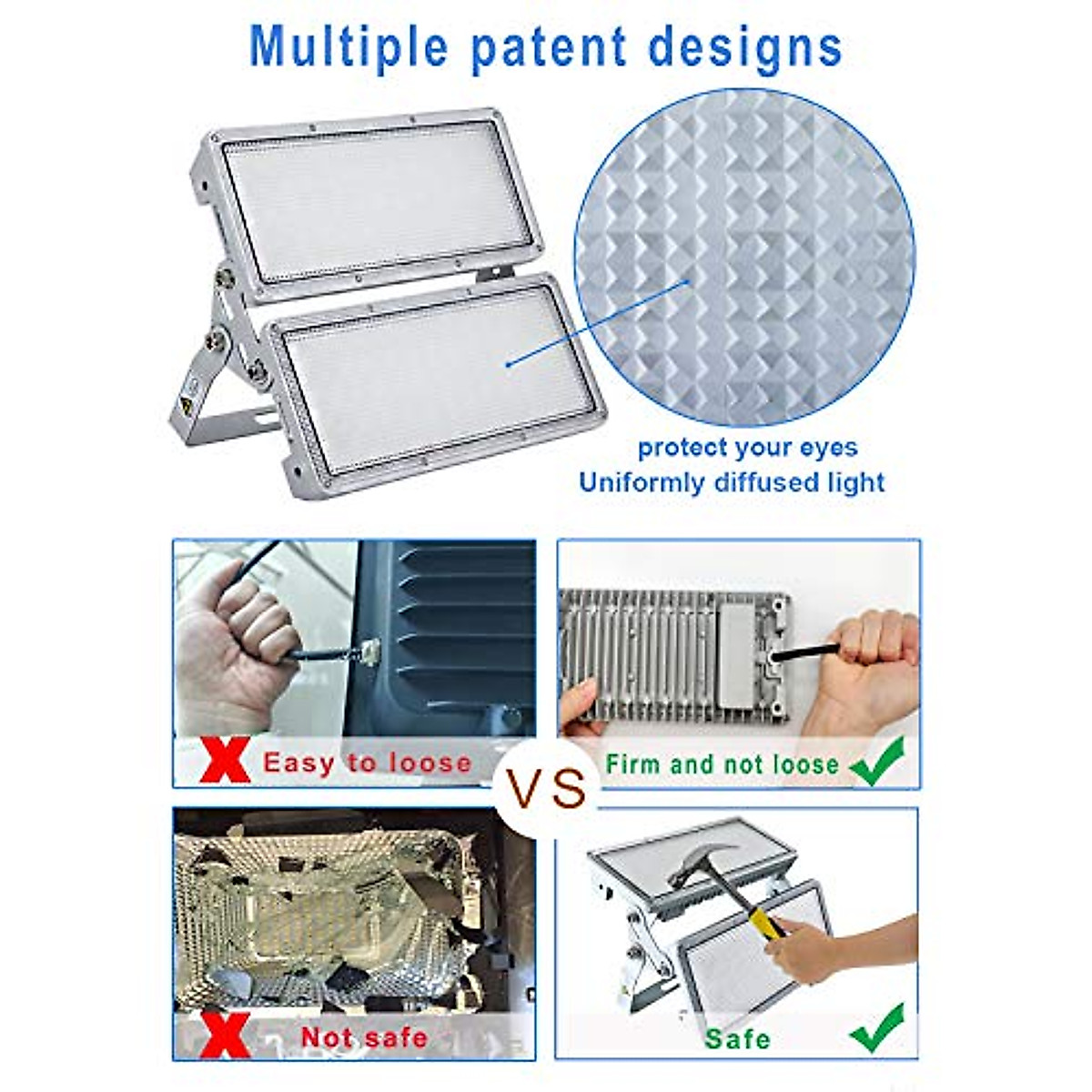 Multiple patent designs

protect your eyes
Uniformly diffused light

Easy to loose

VS

Firm and not loose

Not safe

Safe