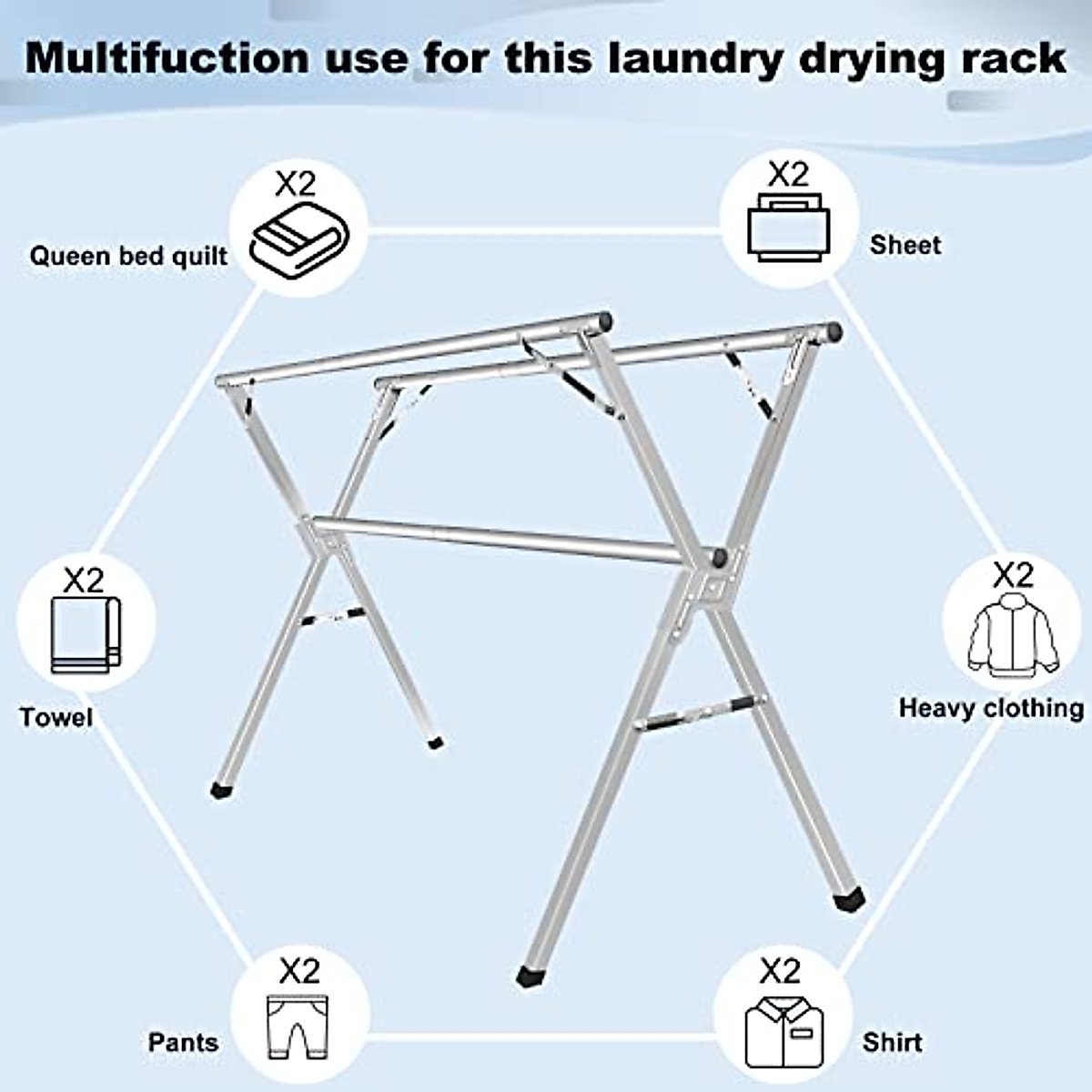 Multifuction use for this laundry drying rack

X2
Queen bed quilt

X2
Sheet

X2
Towel

X2
Heavy clothing

X2
Pants

X2
Shirt