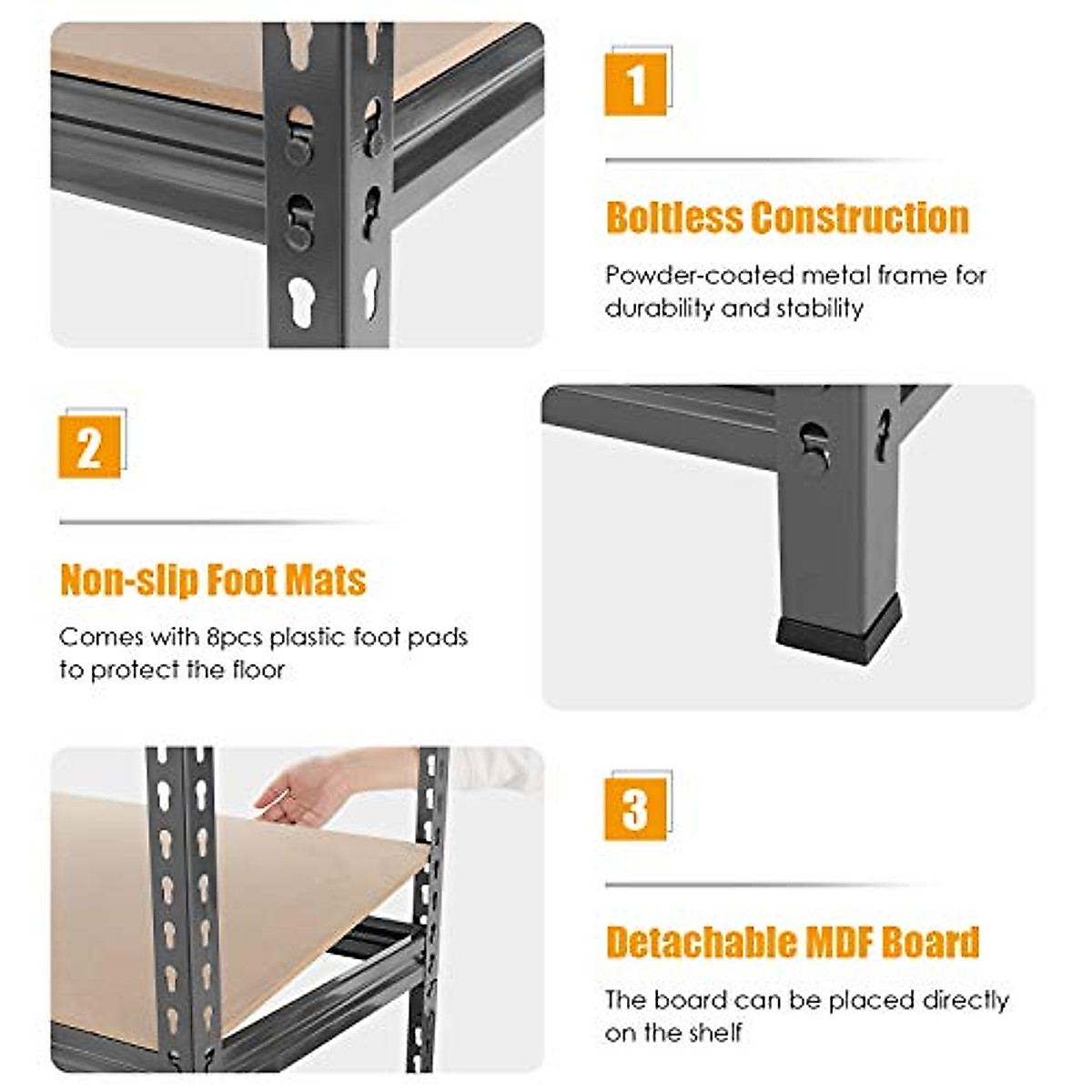 1

Boltless Construction

Powder-coated metal frame for durability and stability

2

Non-slip Foot Mats

Comes with 8pcs plastic foot pads to protect the floor

3

Detachable MDF Board

The board can be placed directly on the shelf