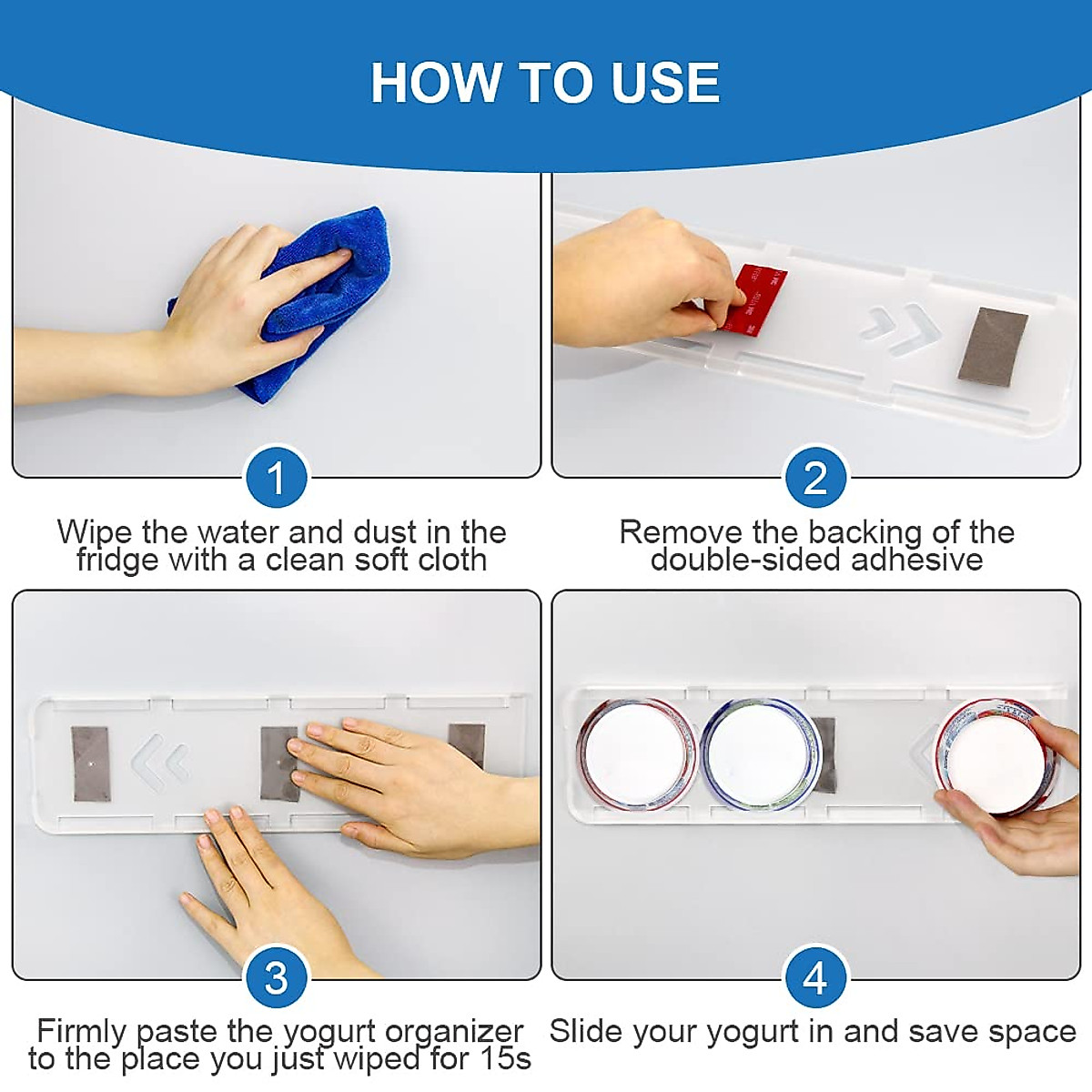 HOW TO USE

1

Wipe the water and dust in the fridge with a clean soft cloth

2

Remove the backing of the double-sided adhesive

3

Firmly paste the yogurt organizer to the place you just wiped for 15s

4

Slide your yogurt in and save space