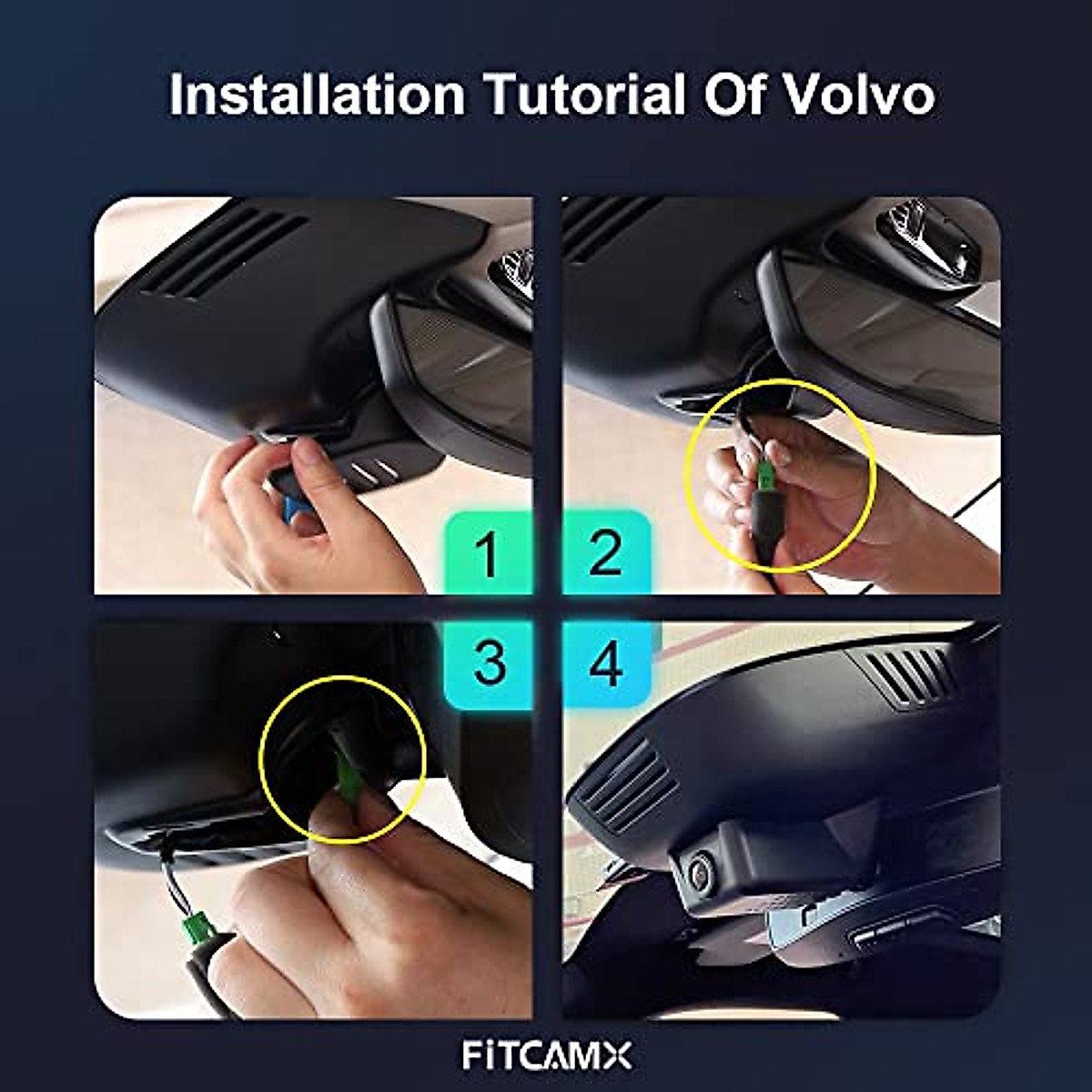 Installation Tutorial Of Volvo

1

2

3

4

FITCAMX