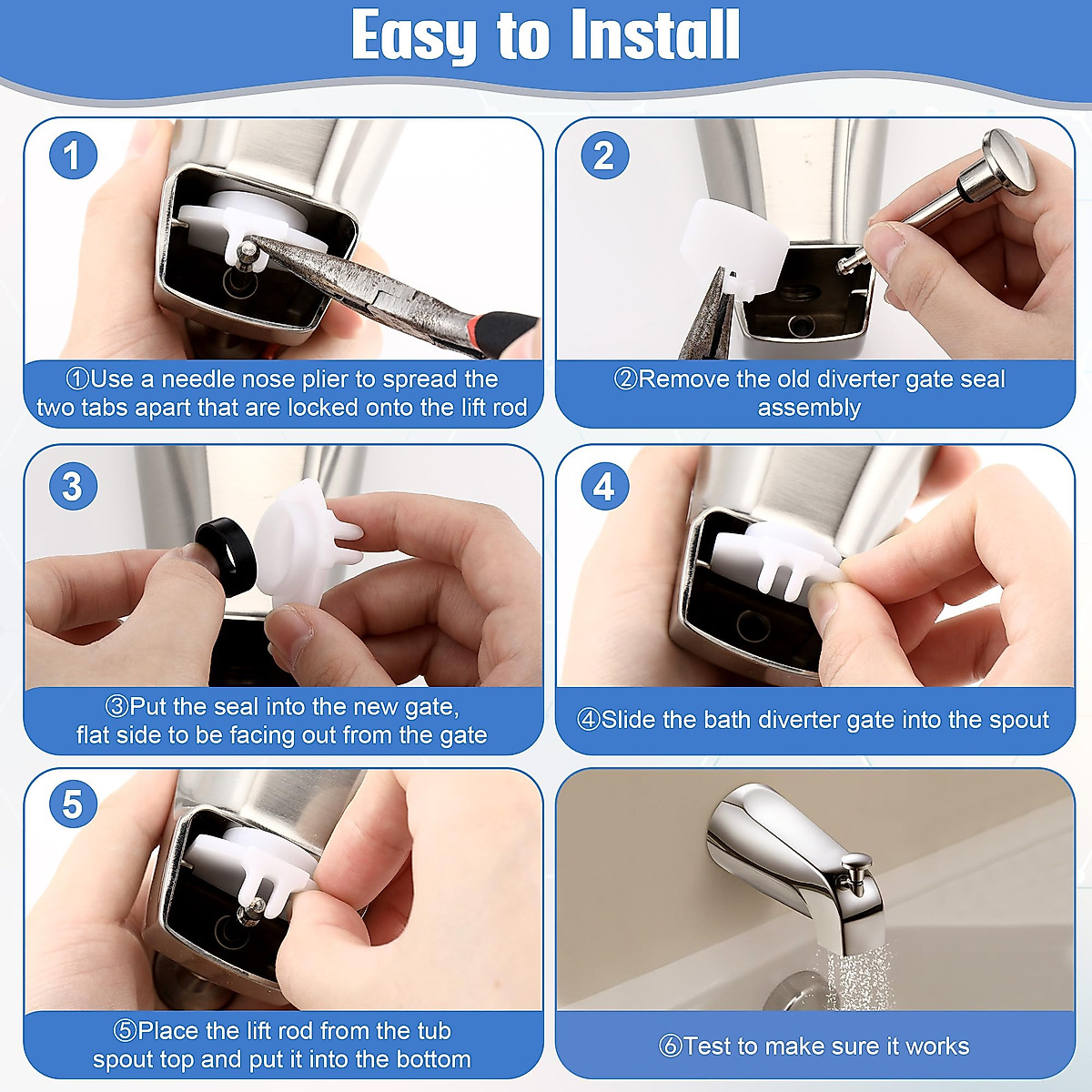 Easy to Install

1

①Use a needle nose plier to spread the two tabs apart that are locked onto the lift rod

2

②Remove the old diverter gate seal assembly

3

③Put the seal into the new gate, flat side to be facing out from the gate

4

④Slide the bath diverter gate into the spout

5

⑤Place the lift rod from the tub spout top and put it into the bottom

⑥Test to make sure it works