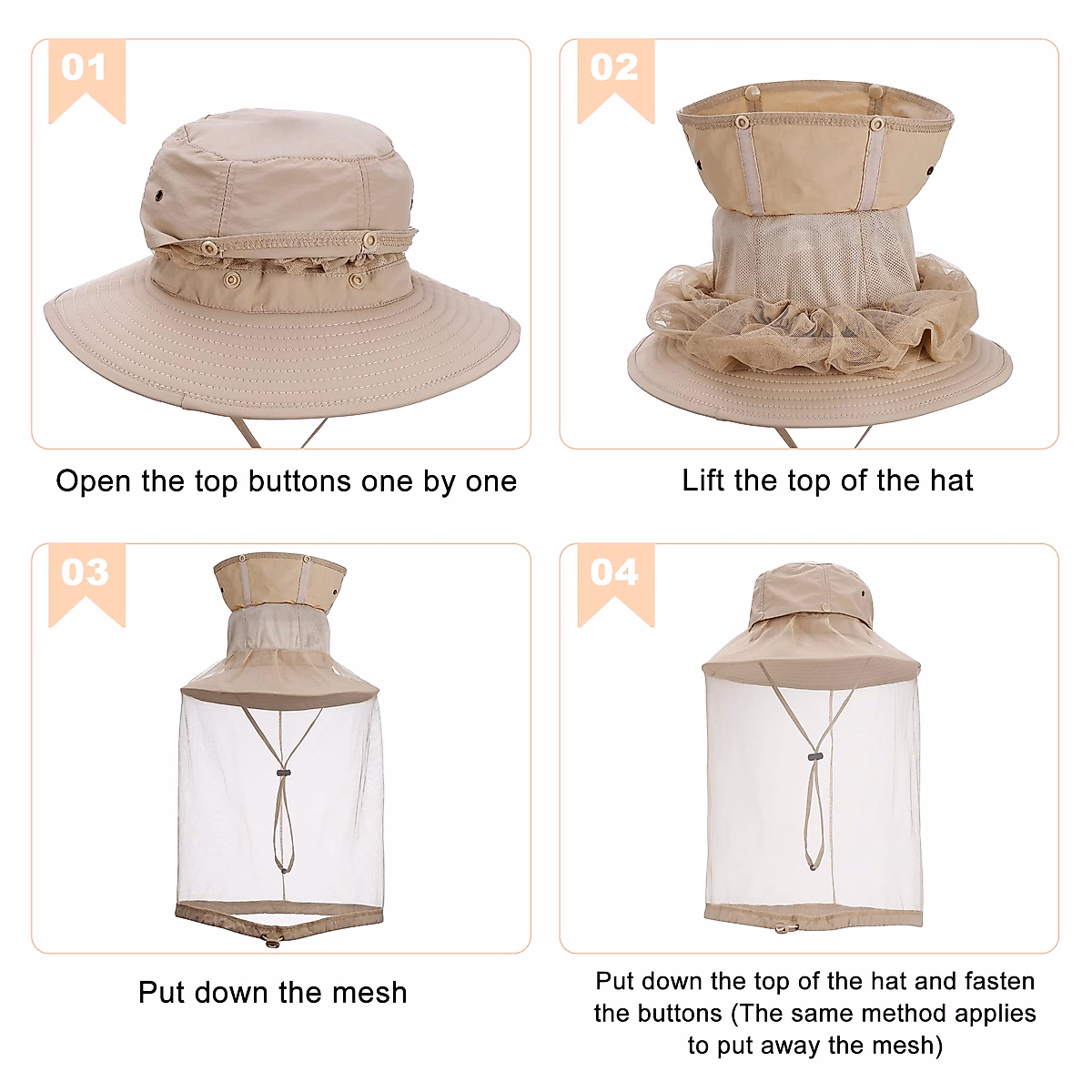 01

Open the top buttons one by one

02

Lift the top of the hat

03

Put down the mesh

04

Put down the top of the hat and fasten the buttons (The same method applies to put away the mesh)