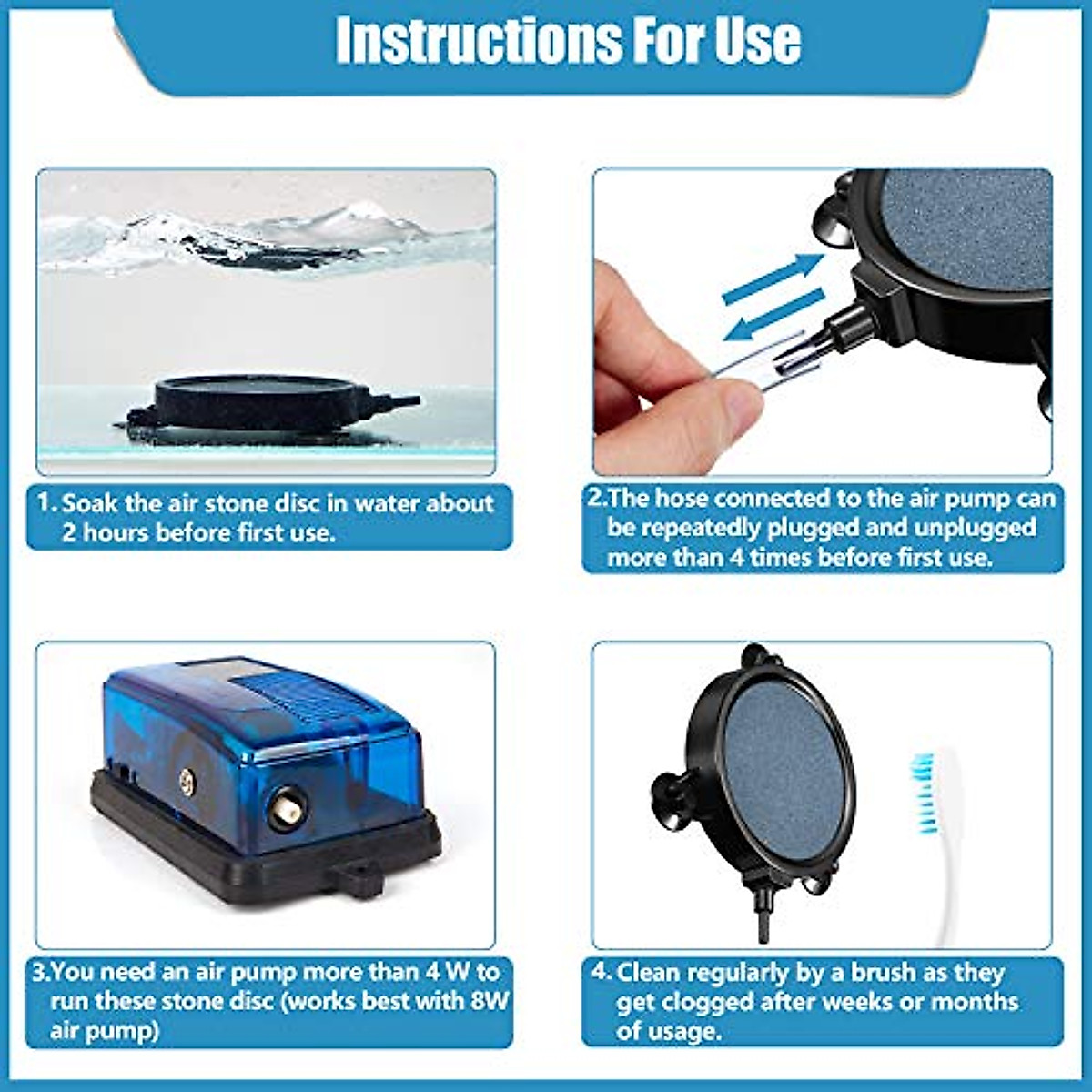 Instructions For Use

1. Soak the air stone disc in water about 2 hours before first use.

2.The hose connected to the air pump can be repeatedly plugged and unplugged more than 4 times before first use.

3.You need an air pump more than 4 W to run these stone disc (works best with 8W air pump)

4. Clean regularly by a brush as they get clogged after weeks or months of usage.