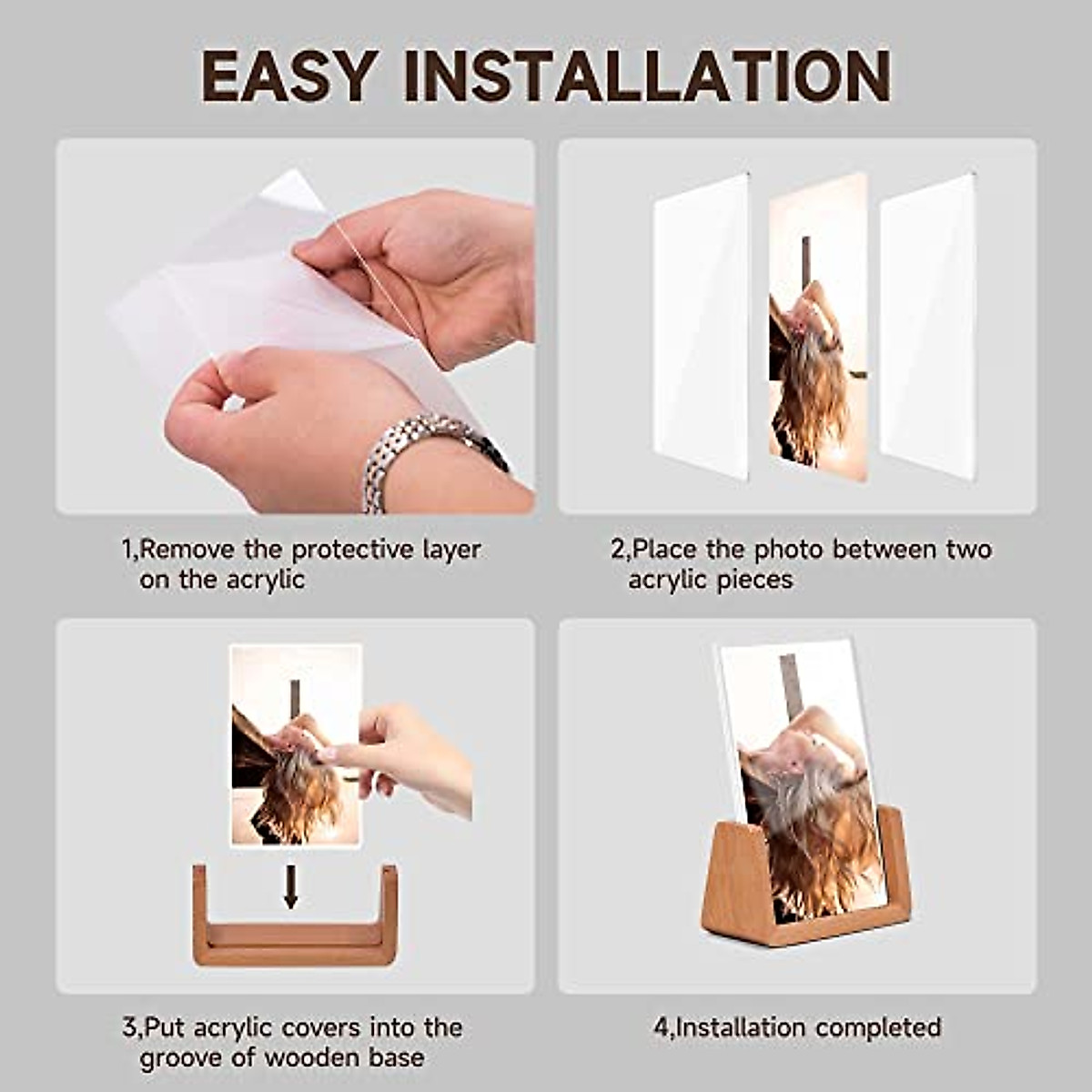 EASY INSTALLATION

1,Remove the protective layer on the acrylic

2,Place the photo between two acrylic pieces

3,Put acrylic covers into the groove of wooden base

4,Installation completed