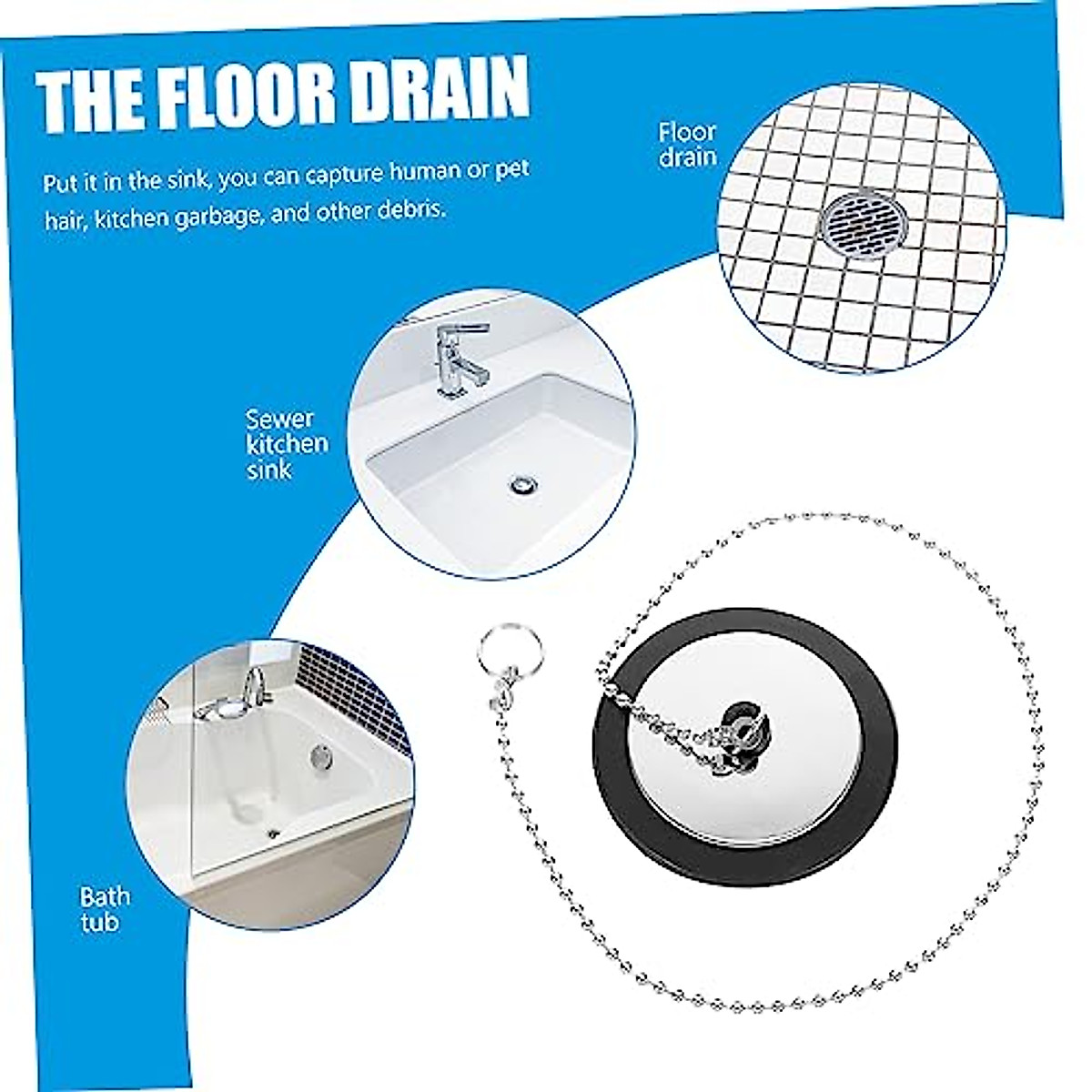 THE FLOOR DRAIN

Put it in the sink, you can capture human or pet hair, kitchen garbage, and other debris.

Floor drain

Sewer kitchen sink

Bath tub