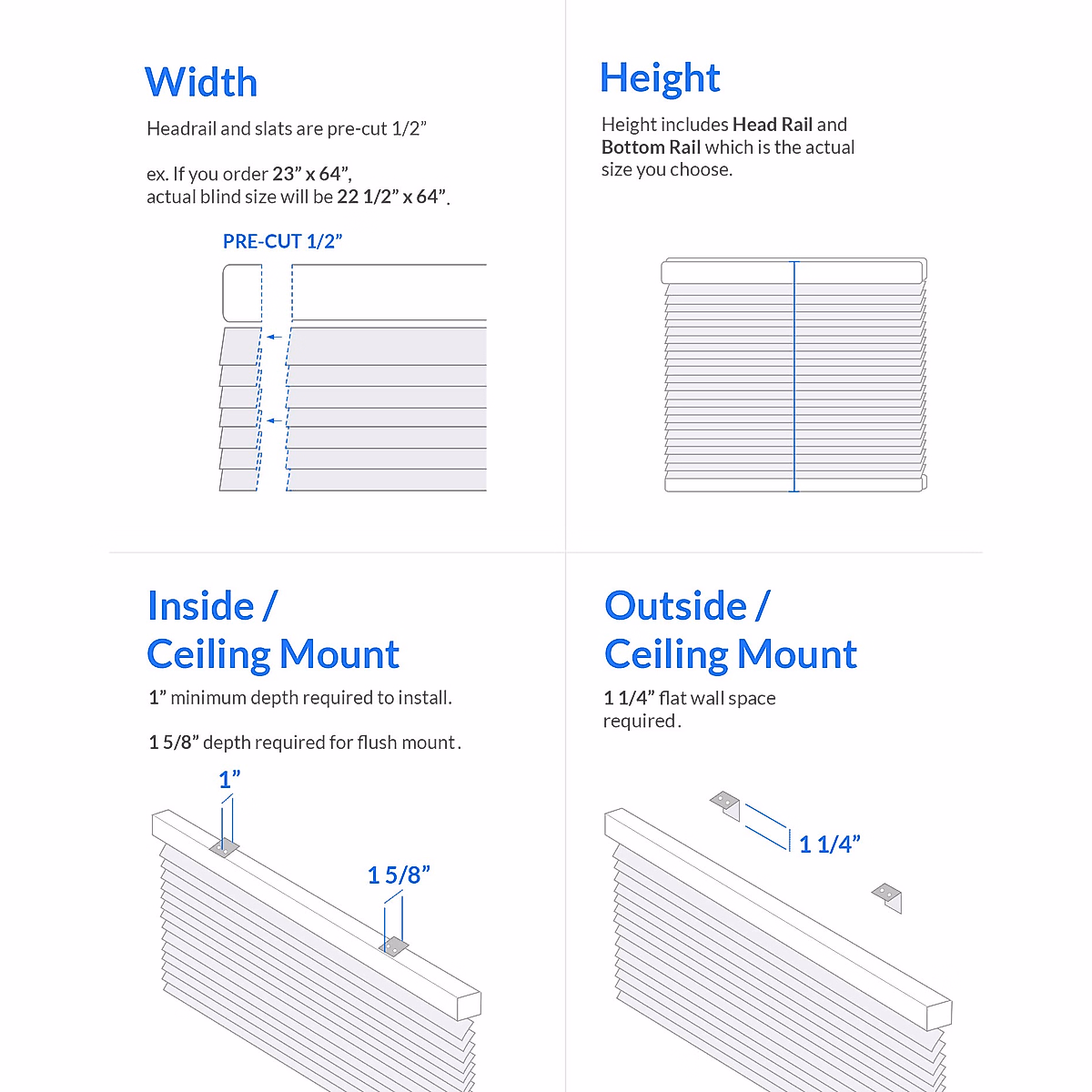 Width

Headrail and slats are pre-cut 1/2”

ex. If you order 23” x 64”, actual blind size will be 22 1/2” x 64”.

PRE-CUT 1/2”

Height

Height includes Head Rail and Bottom Rail which is the actual size you choose.

Inside / Ceiling Mount

1” minimum depth required to install.

1 5/8” depth required for flush mount.

1”

1 5/8”

Outside / Ceiling Mount

1 1/4” flat wall space required.

1 1/4”