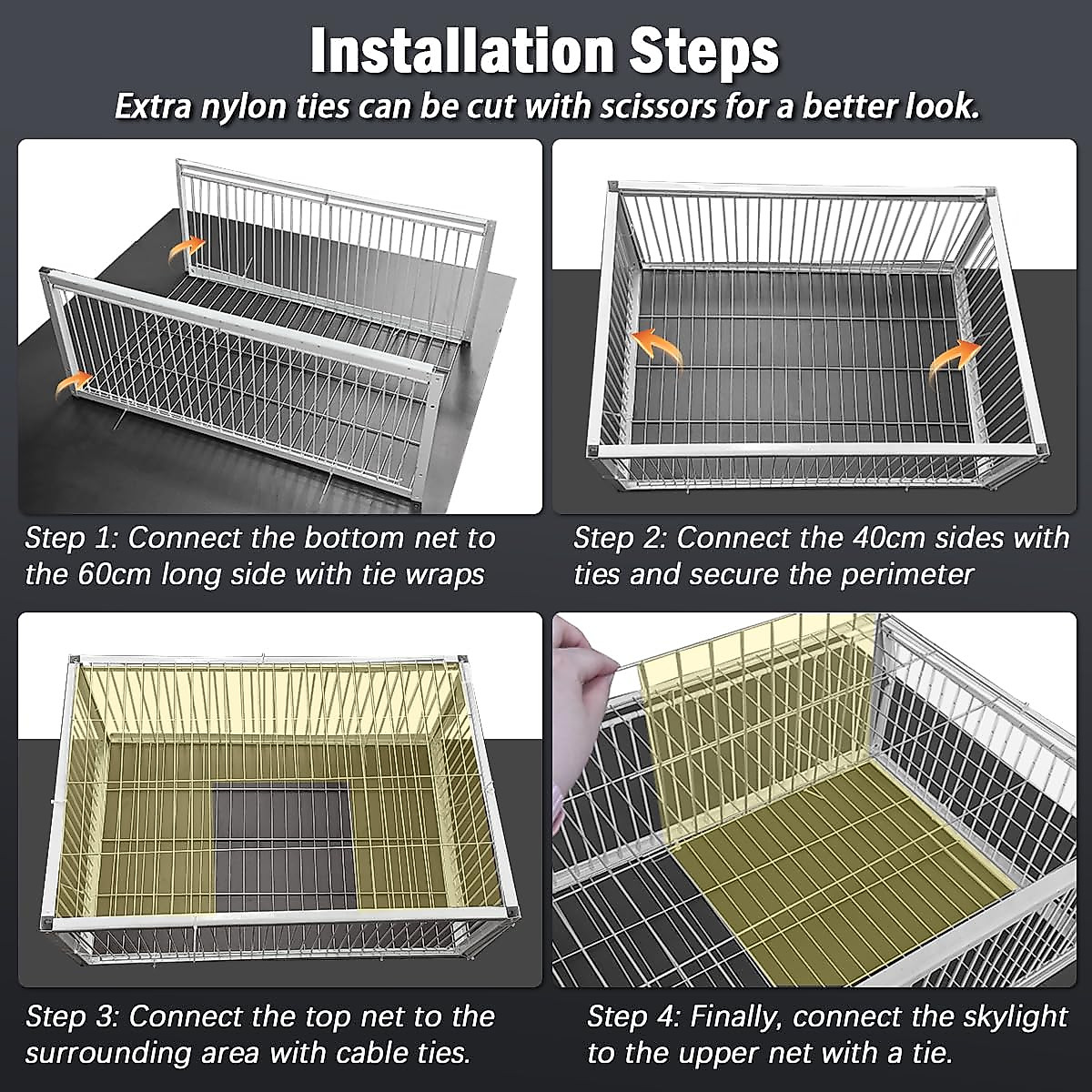 Installation Steps

Extra nylon ties can be cut with scissors for a better look.

Step 1: Connect the bottom net to the 60cm long side with tie wraps

Step 2: Connect the 40cm sides with ties and secure the perimeter

Step 3: Connect the top net to the surrounding area with cable ties.

Step 4: Finally, connect the skylight to the upper net with a tie.