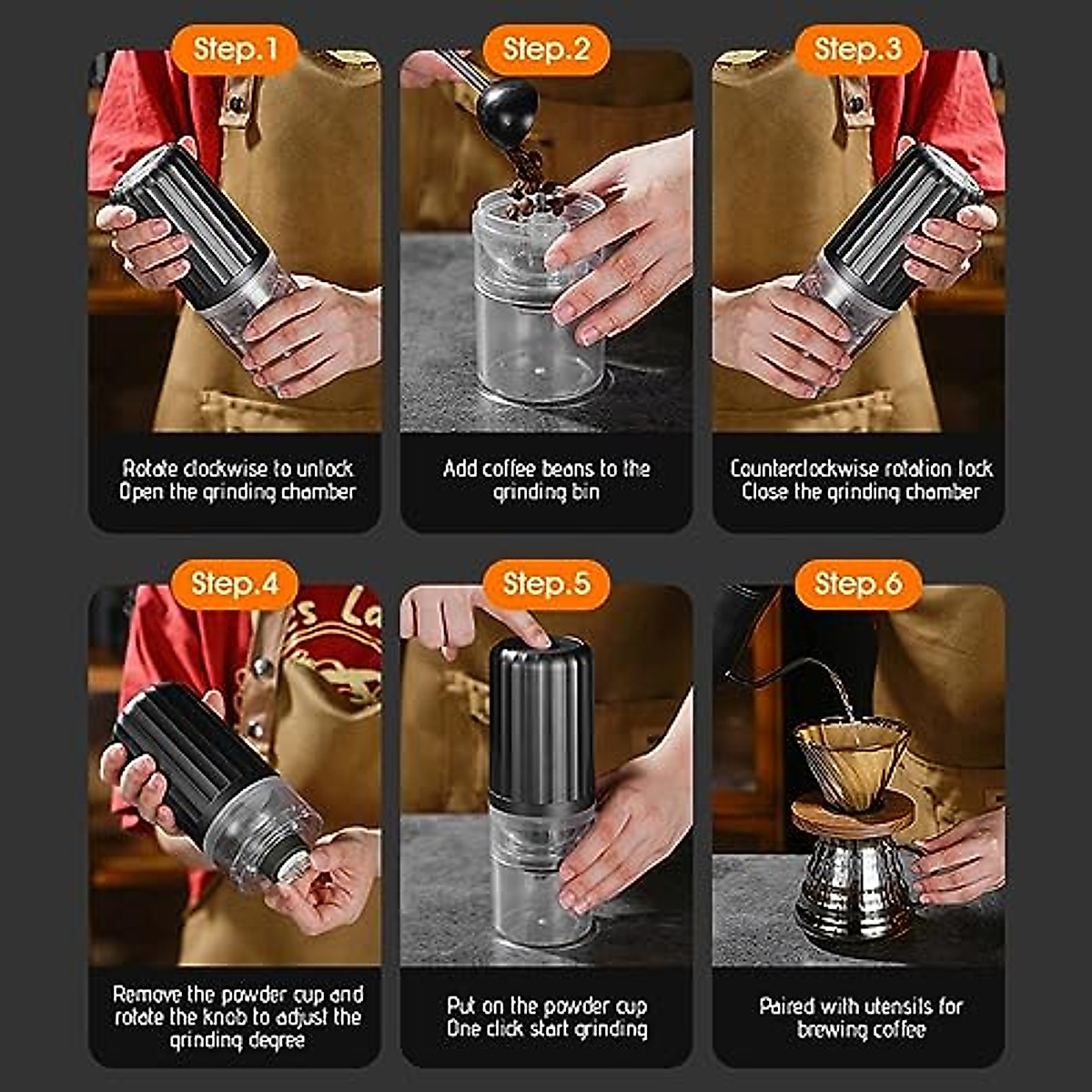 Step.1

Rotate clockwise to unlock
Open the grinding chamber

Step.2

Add coffee beans to the grinding bin

Step.3

Counterclockwise rotation lock
Close the grinding chamber

Step.4

Remove the powder cup and rotate the knob to adjust the grinding degree

Step.5

Put on the powder cup
One click start grinding

Step.6

Paired with utensils for brewing coffee