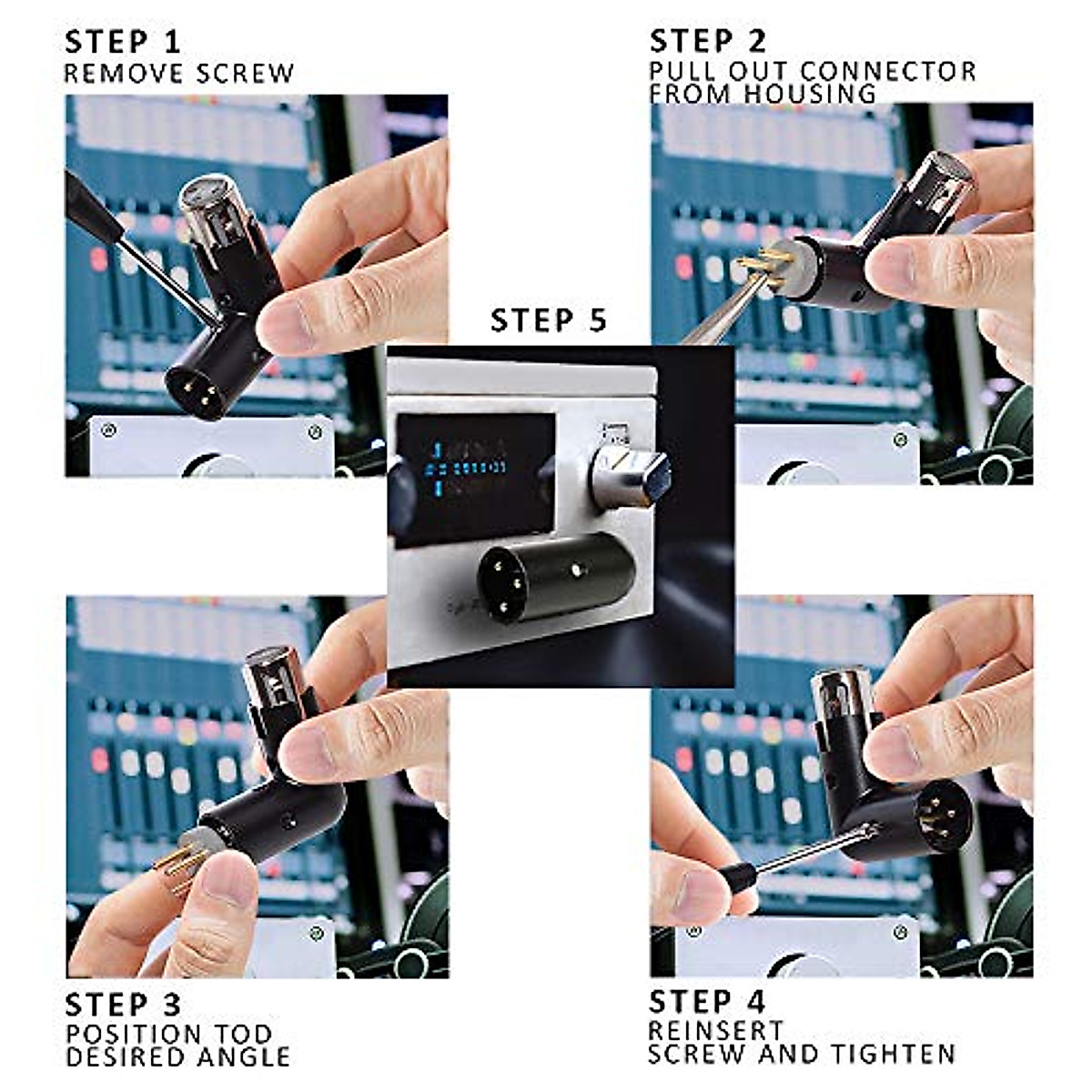 STEP 1
REMOVE SCREW

STEP 2
PULL OUT CONNECTOR FROM HOUSING

STEP 5

STEP 3
POSITION TOD DESIRED ANGLE

STEP 4
REINSERT SCREW AND TIGHTEN