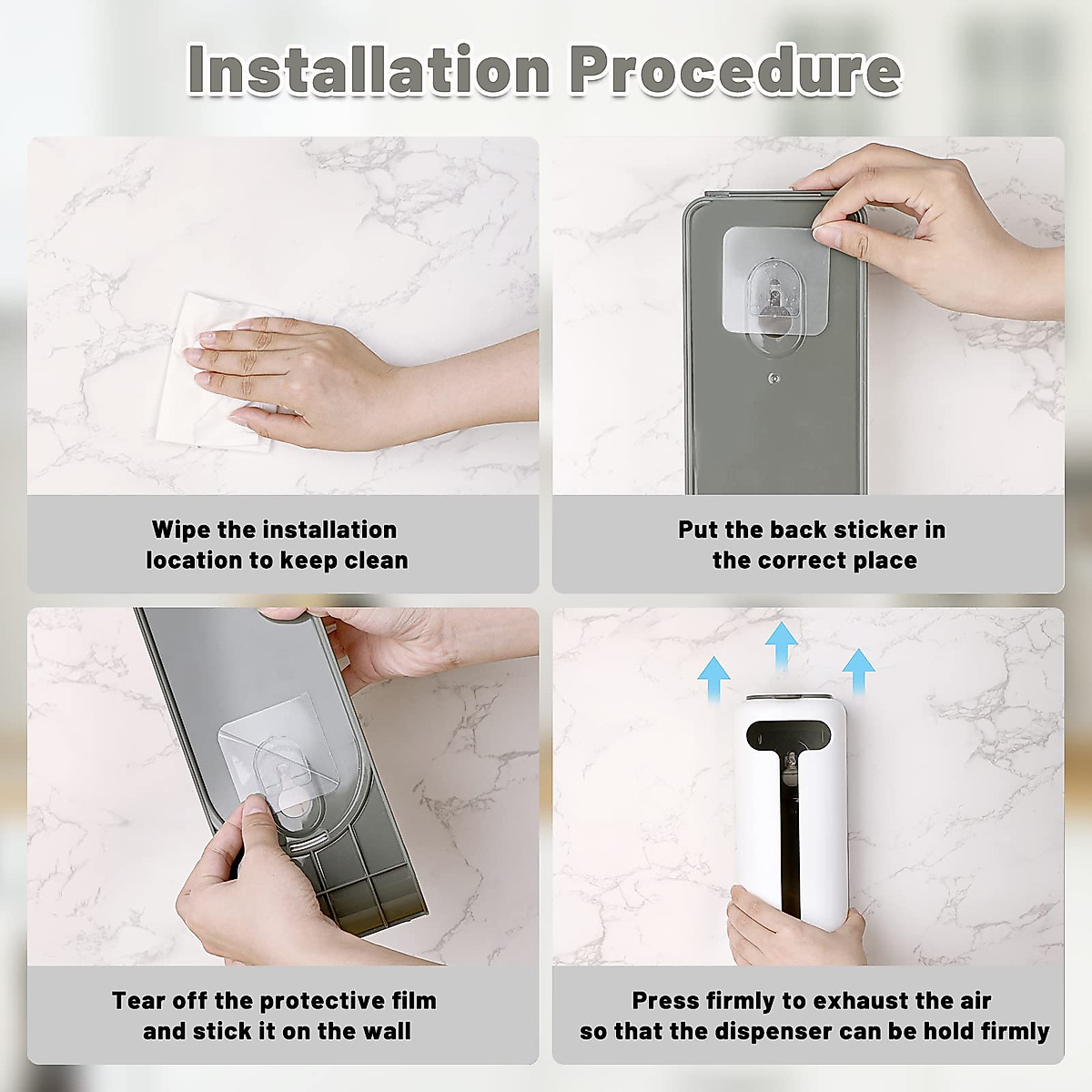 Installation Procedure

Wipe the installation location to keep clean

Put the back sticker in the correct place

Tear off the protective film and stick it on the wall

Press firmly to exhaust the air so that the dispenser can be hold firmly