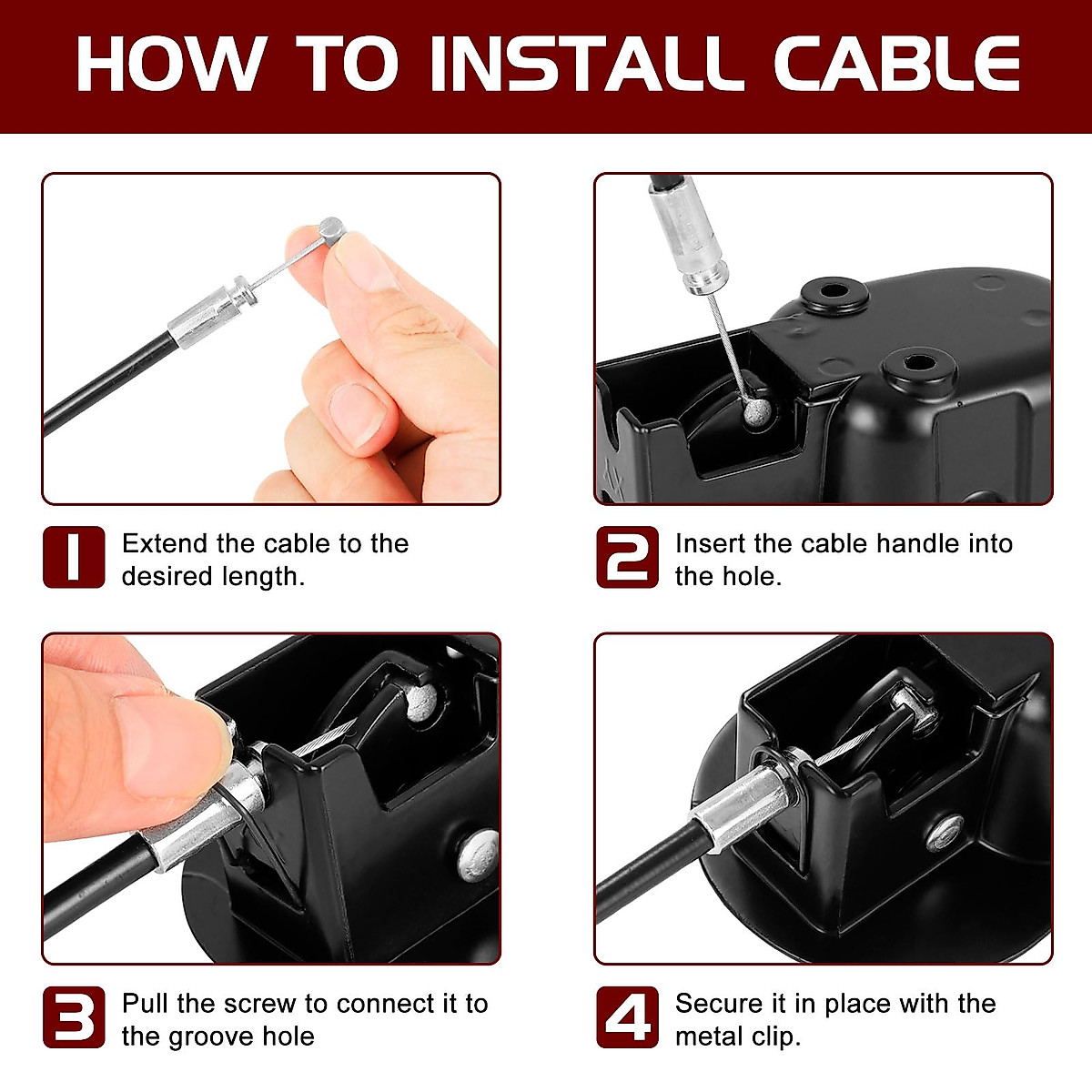 HOW TO INSTALL CABLE

1 Extend the cable to the desired length.

2 Insert the cable handle into the hole.

3 Pull the screw to connect it to the groove hole

4 Secure it in place with the metal clip.