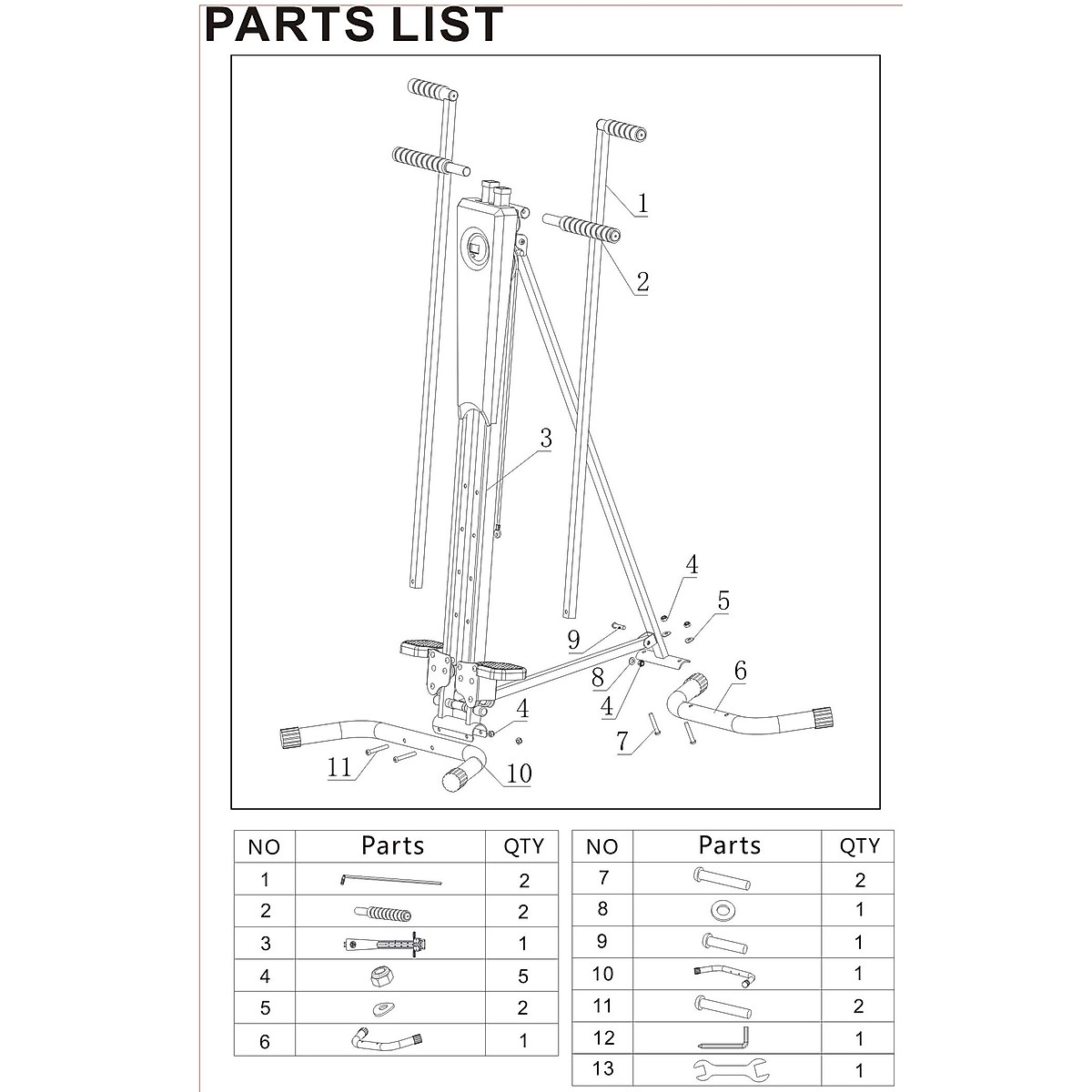 PARTS LIST

1
2
3
4
5
9
8
4
6
4
7
11
10

| NO | Parts | QTY |
|---|---|---|
| 1 | | 2 |
| 2 | | 2 |
| 3 | | 1 |
| 4 | | 5 |
| 5 | | 2 |
| 6 | | 1 |

| NO | Parts | QTY |
|---|---|---|
| 7 | | 2 |
| 8 | | 1 |
| 9 | | 1 |
| 10 | | 1 |
| 11 | | 2 |
| 12 | | 1 |
| 13 | | 1 |