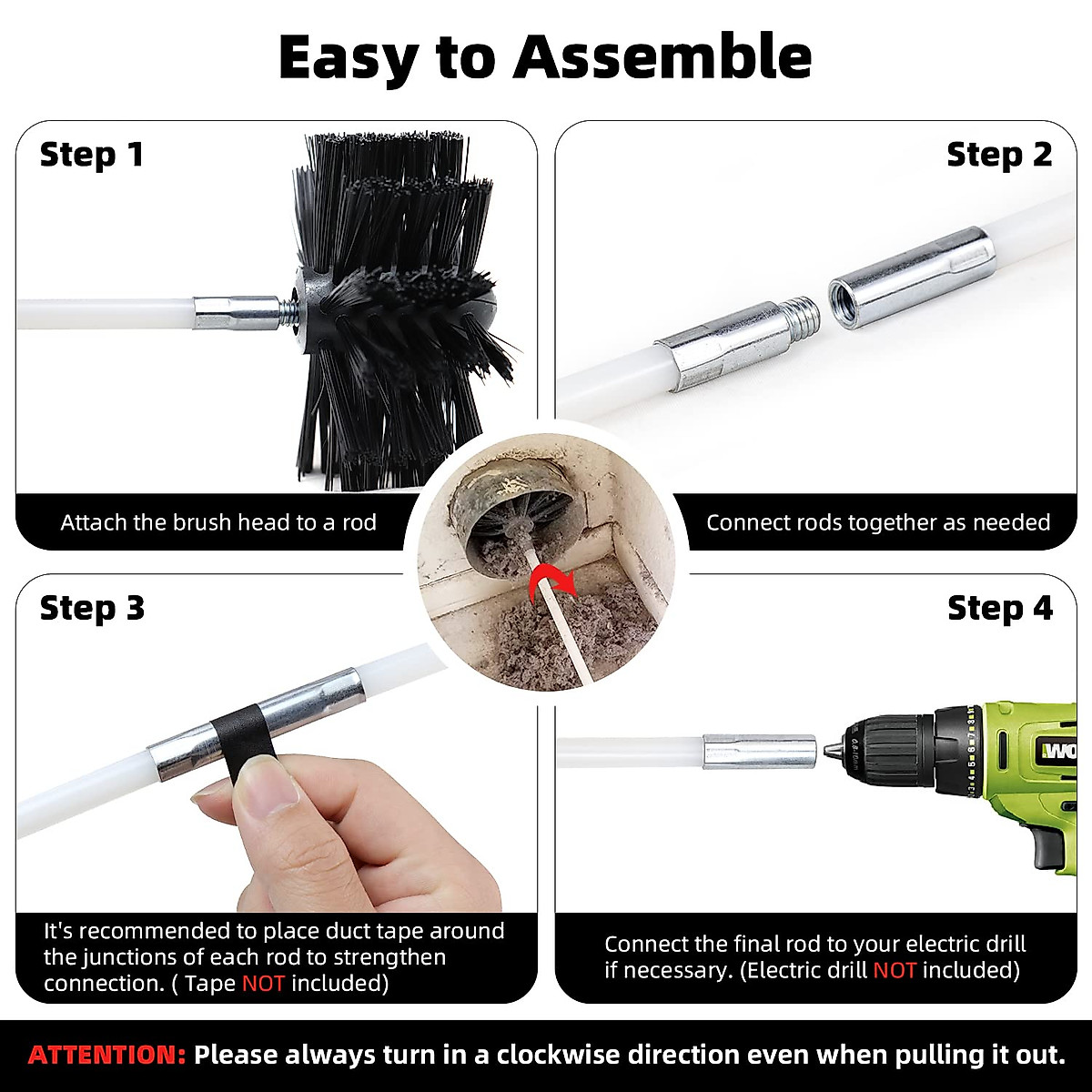 Easy to Assemble

Step 1

Attach the brush head to a rod

Step 2

Connect rods together as needed

Step 3

It's recommended to place duct tape around the junctions of each rod to strengthen connection. ( Tape NOT included)

Step 4

WO

Connect the final rod to your electric drill if necessary. (Electric drill NOT included)

ATTENTION: Please always turn in a clockwise direction even when pulling it out.