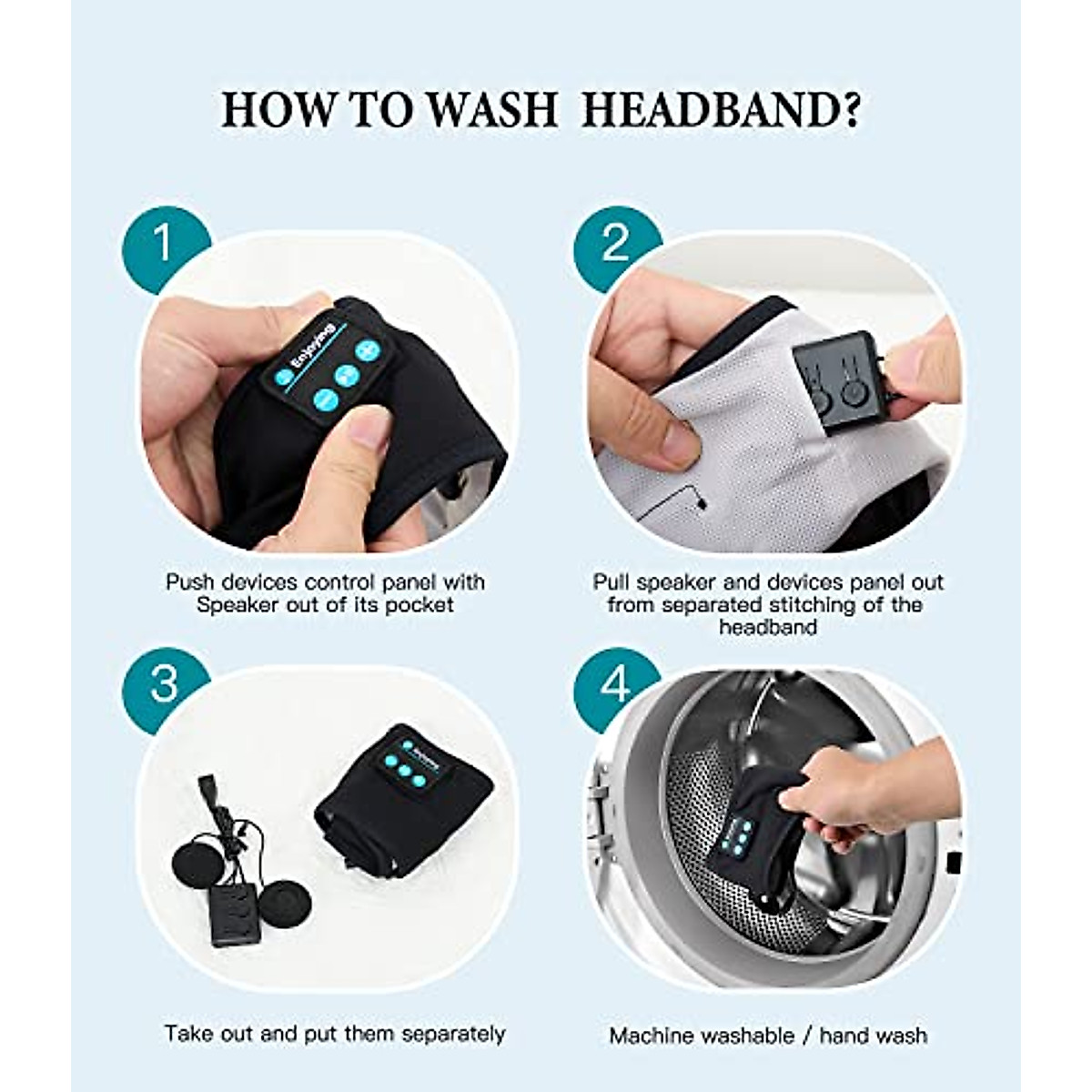 HOW TO WASH HEADBAND?

1

Enjoying

Push devices control panel with Speaker out of its pocket

2

Pull speaker and devices panel out from separated stitching of the headband

3

Enjoying

Take out and put them separately

4

Machine washable / hand wash