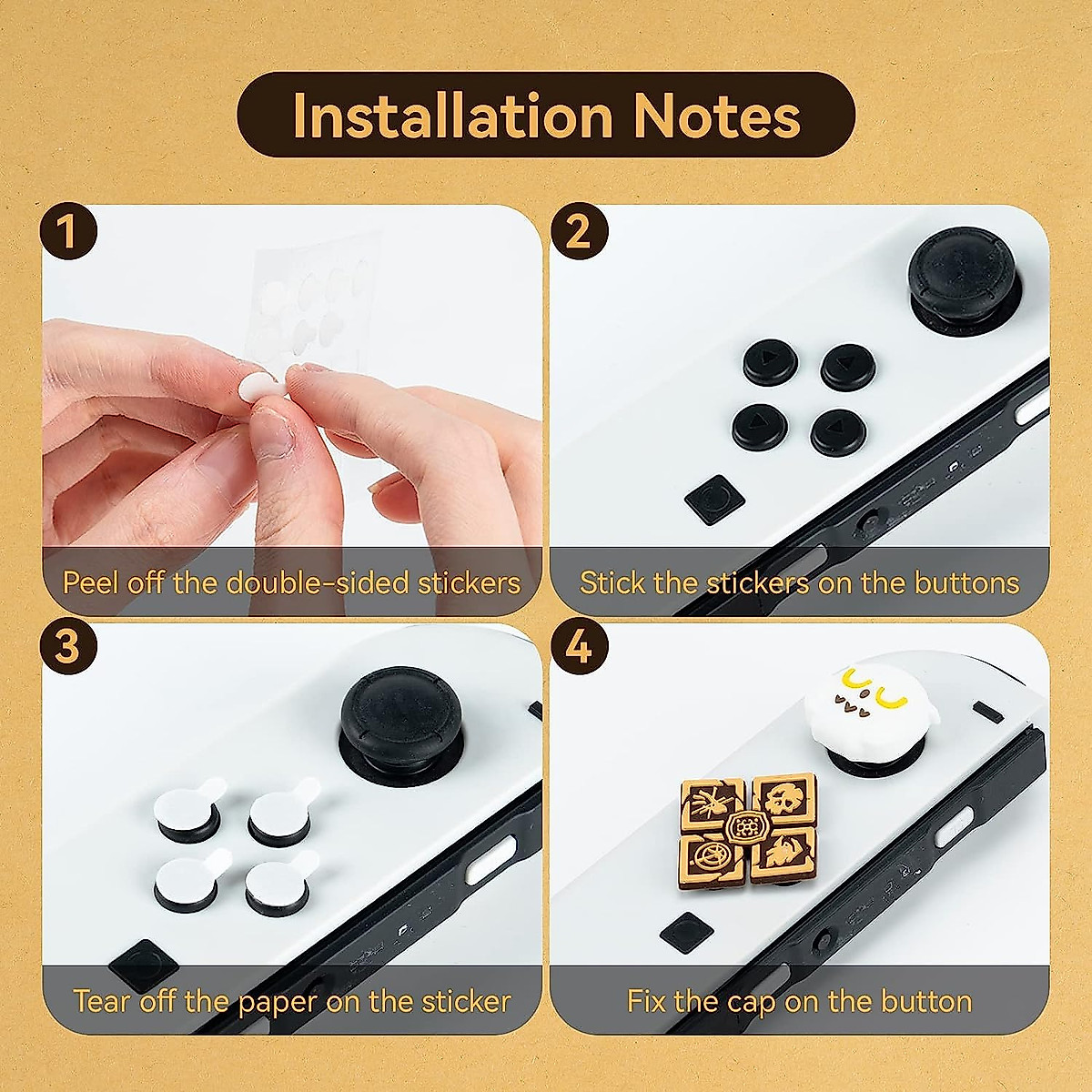 Installation Notes

1

Peel off the double-sided stickers

2

Stick the stickers on the buttons

3

Tear off the paper on the sticker

4

Fix the cap on the button