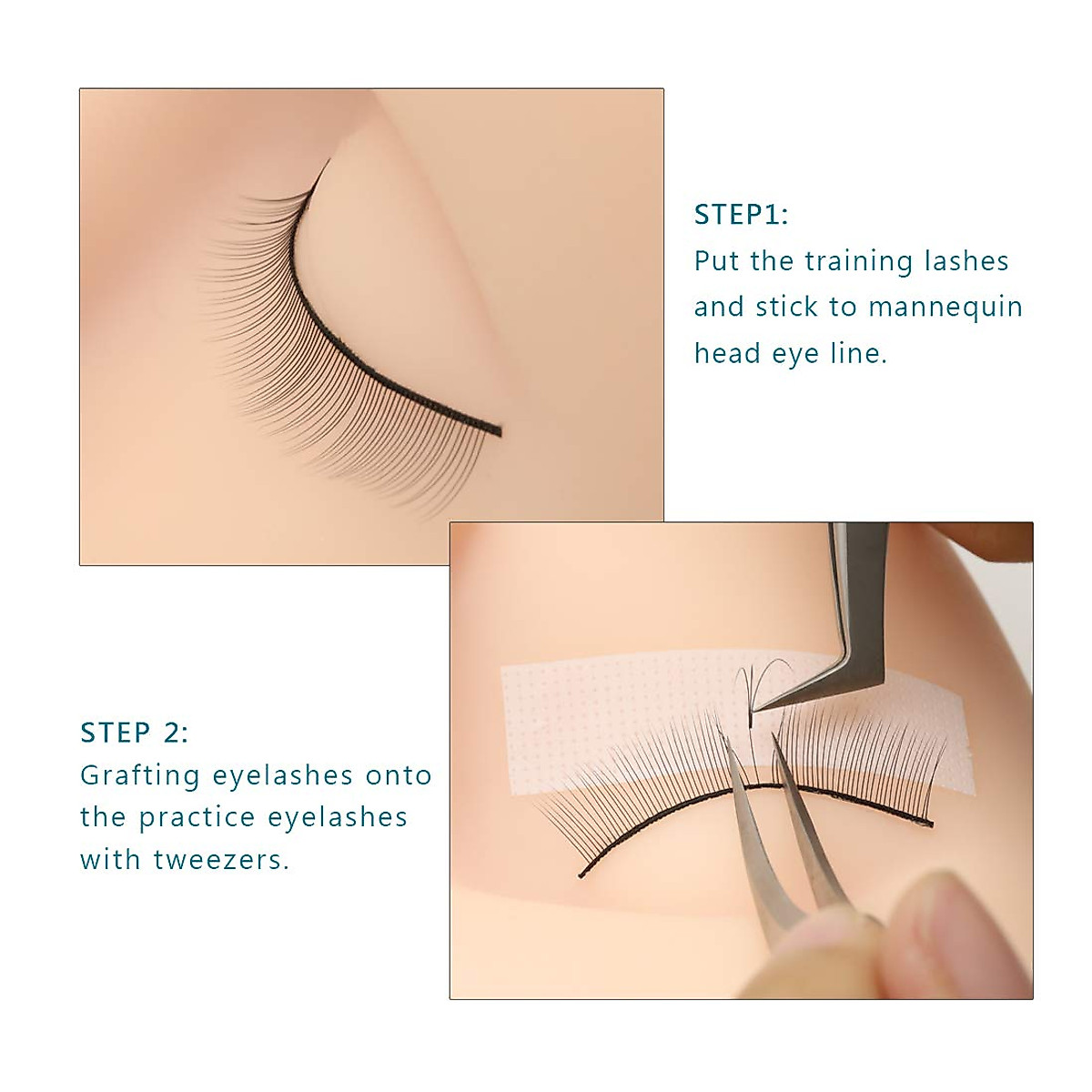 STEP1:
Put the training lashes and stick to mannequin head eye line.

STEP 2:
Grafting eyelashes onto the practice eyelashes with tweezers.