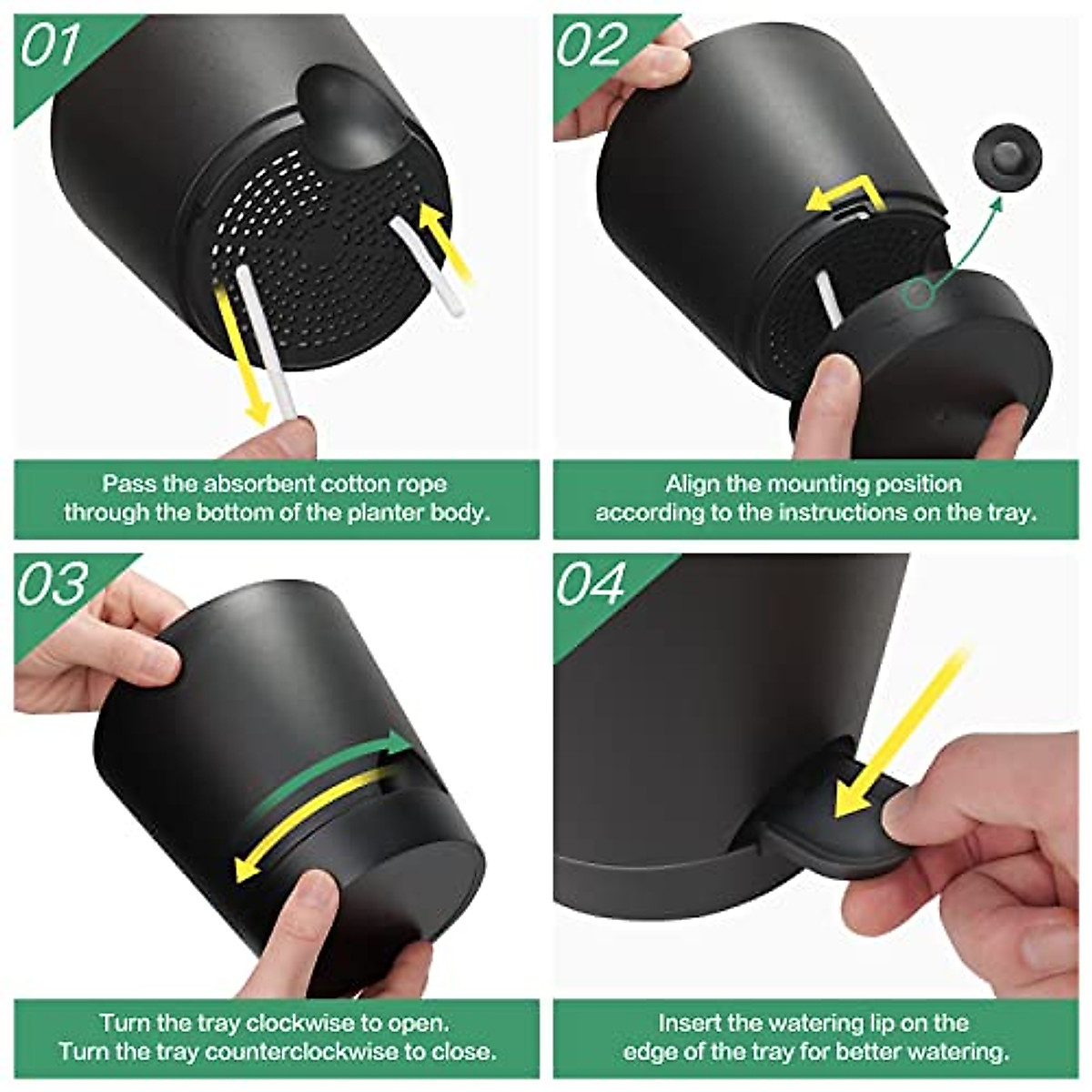 01

Pass the absorbent cotton rope through the bottom of the planter body.

02

Align the mounting position according to the instructions on the tray.

03

Turn the tray clockwise to open. Turn the tray counterclockwise to close.

04

Insert the watering lip on the edge of the tray for better watering.