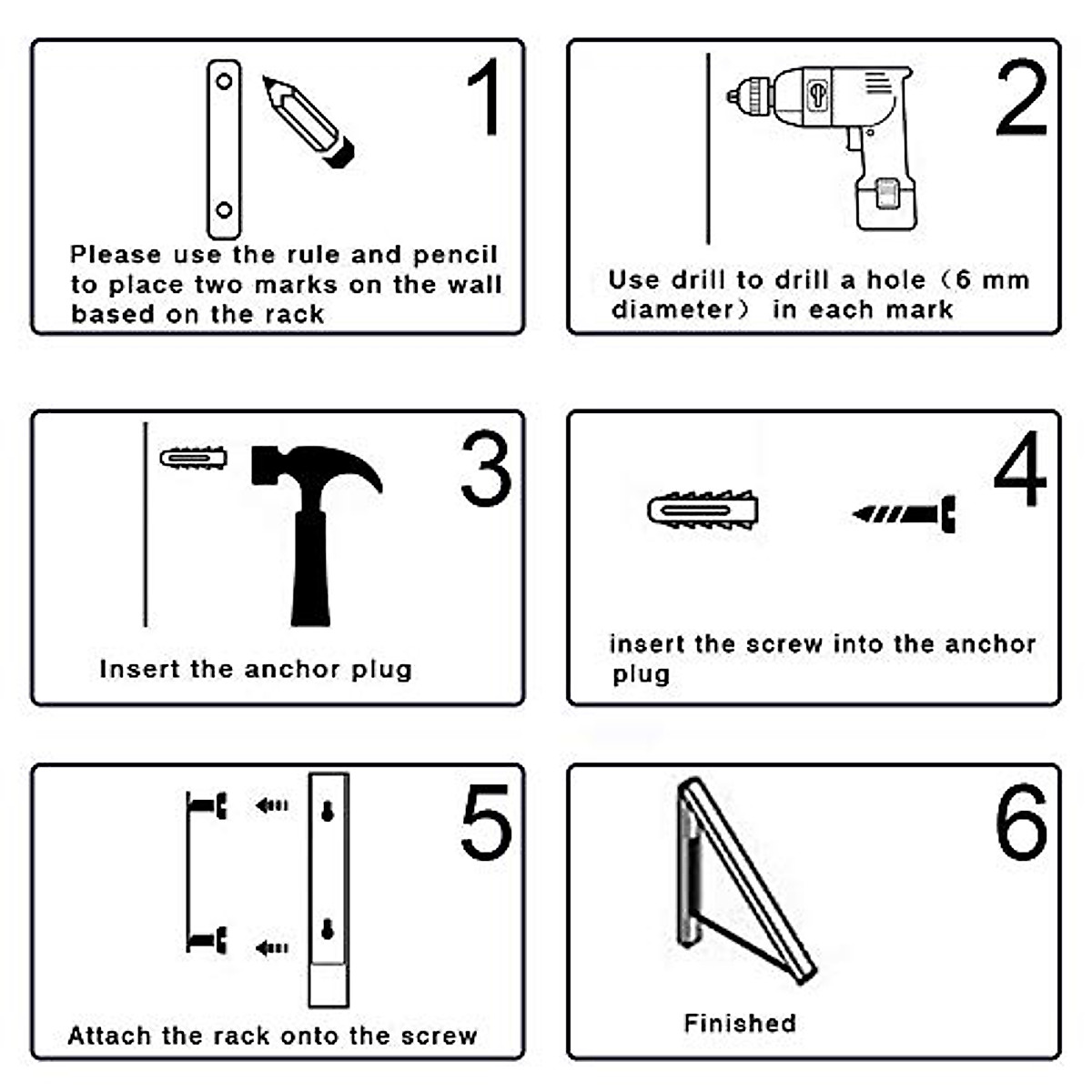 1

Please use the rule and pencil to place two marks on the wall based on the rack

2

Use drill to drill a hole（6 mm diameter） in each mark

3

Insert the anchor plug

4

insert the screw into the anchor plug

5

Attach the rack onto the screw

6

Finished