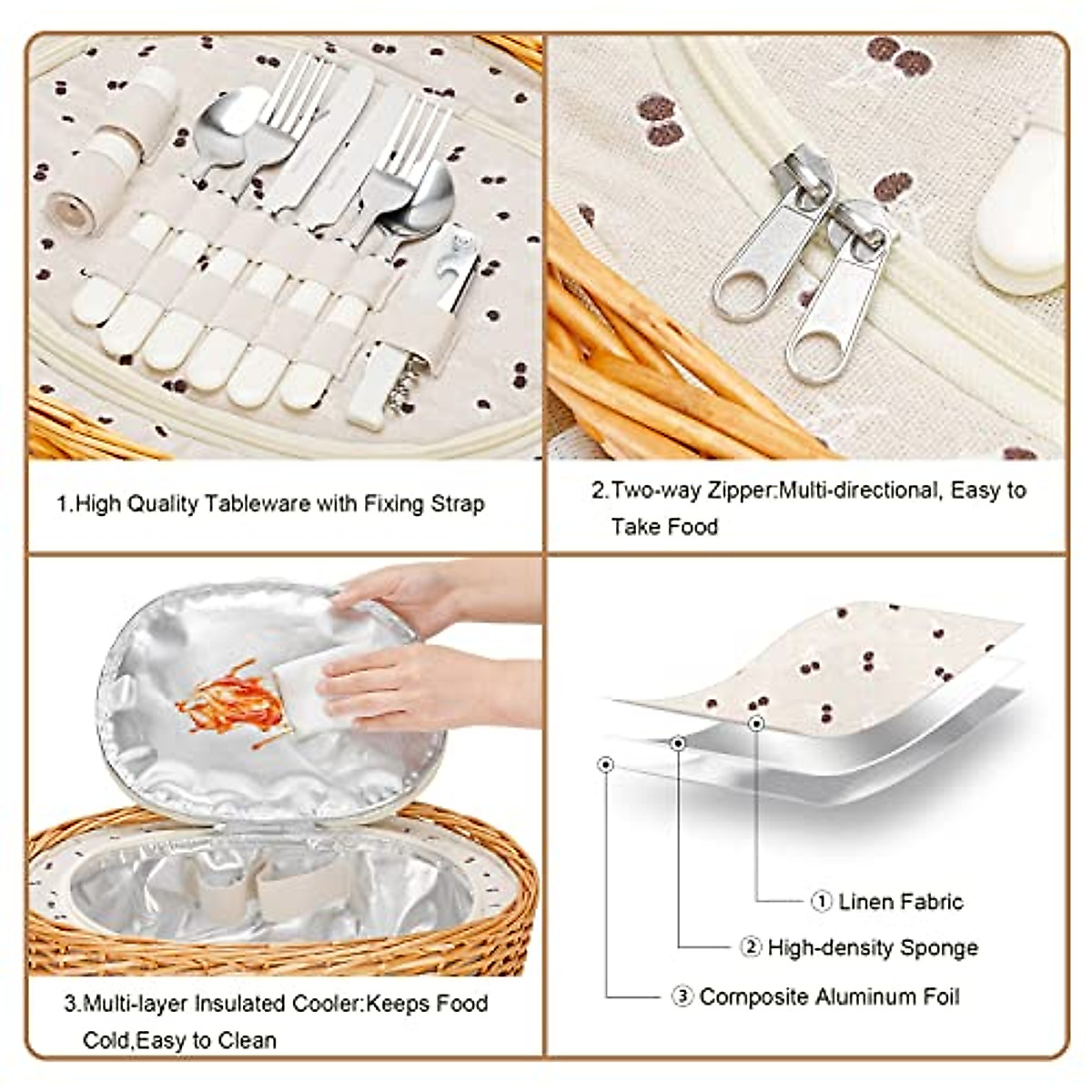 1.High Quality Tableware with Fixing Strap

2.Two-way Zipper:Multi-directional, Easy to Take Food

3.Multi-layer Insulated Cooler:Keeps Food Cold,Easy to Clean

① Linen Fabric

② High-density Sponge

③ Composite Aluminum Foil