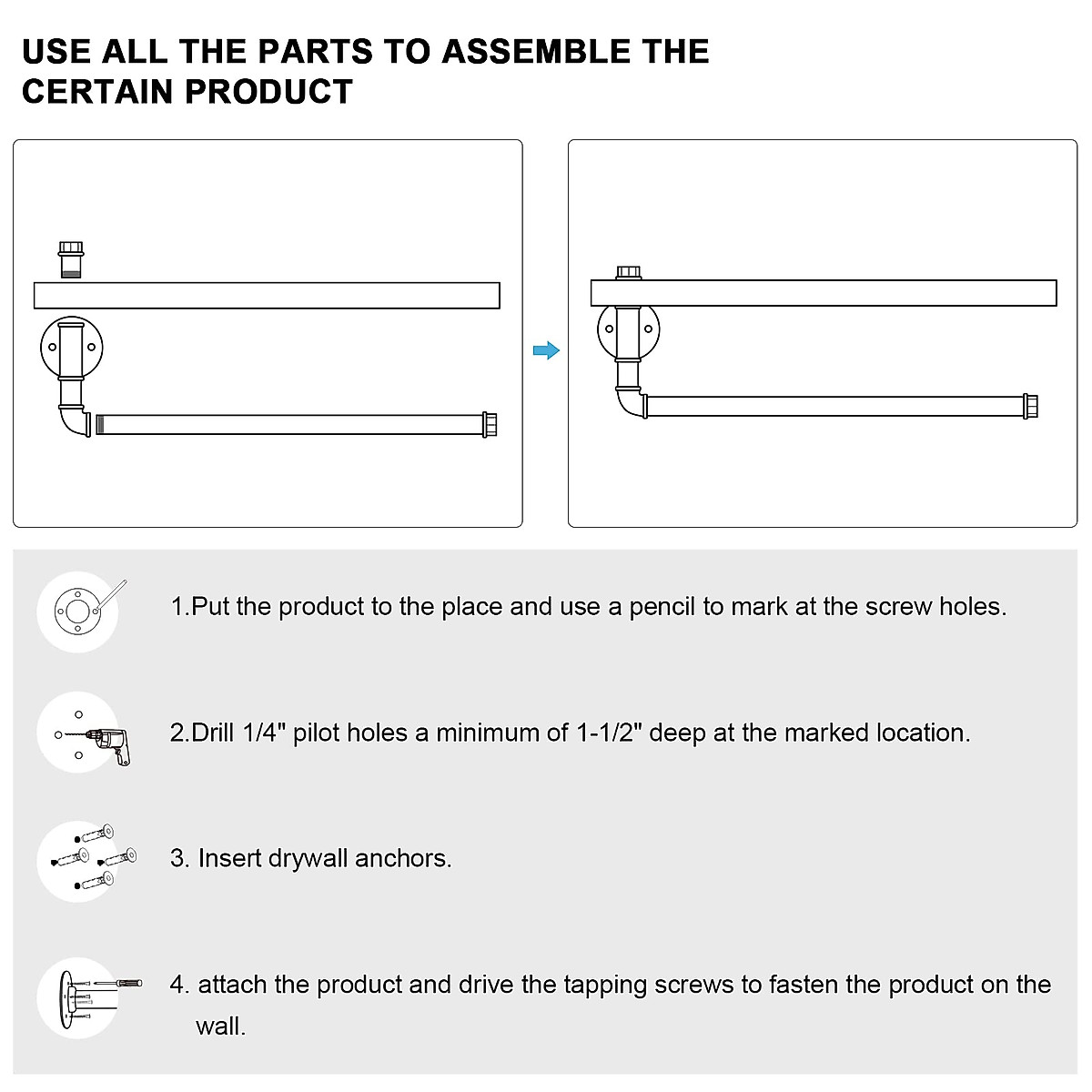 USE ALL THE PARTS TO ASSEMBLE THE CERTAIN PRODUCT

1.Put the product to the place and use a pencil to mark at the screw holes.

2.Drill 1/4" pilot holes a minimum of 1-1/2" deep at the marked location.

3. Insert drywall anchors.

4. attach the product and drive the tapping screws to fasten the product on the wall.