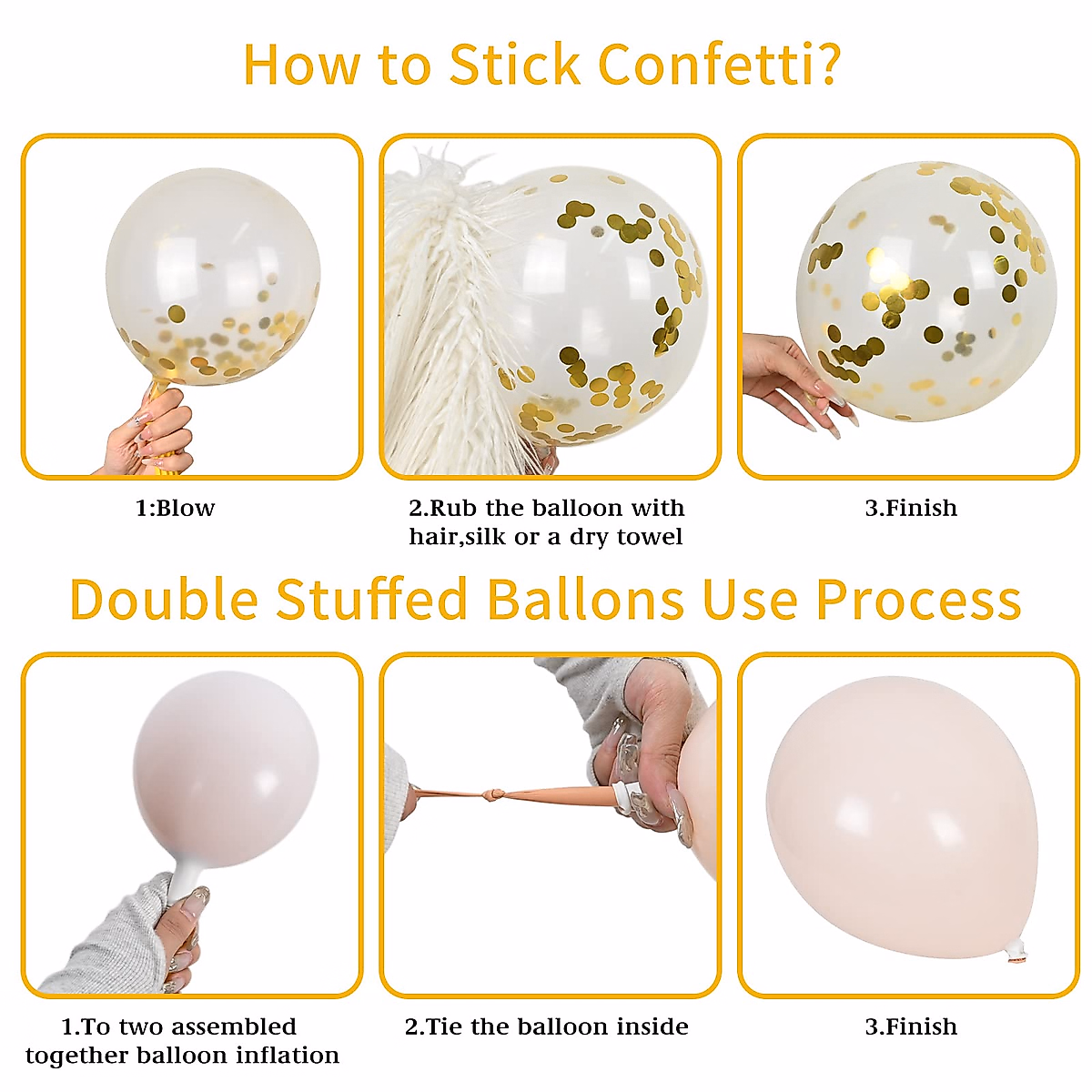 How to Stick Confetti?

1:Blow

2.Rub the balloon with hair,silk or a dry towel

3.Finish

Double Stuffed Ballons Use Process

1.To two assembled together balloon inflation

2.Tie the balloon inside

3.Finish