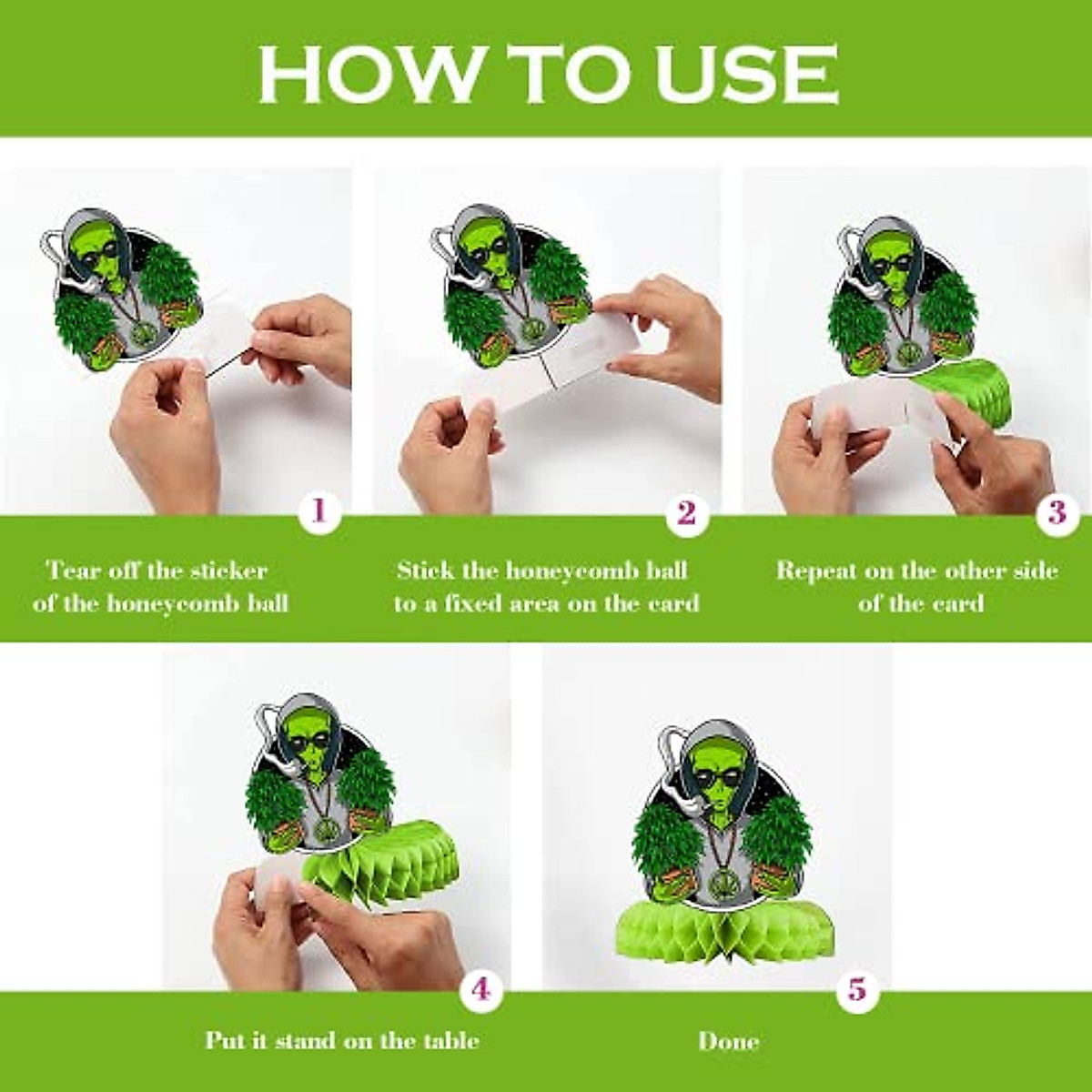 HOW TO USE

1

Tear off the sticker of the honeycomb ball

2

Stick the honeycomb ball to a fixed area on the card

3

Repeat on the other side of the card

4

Put it stand on the table

5

Done