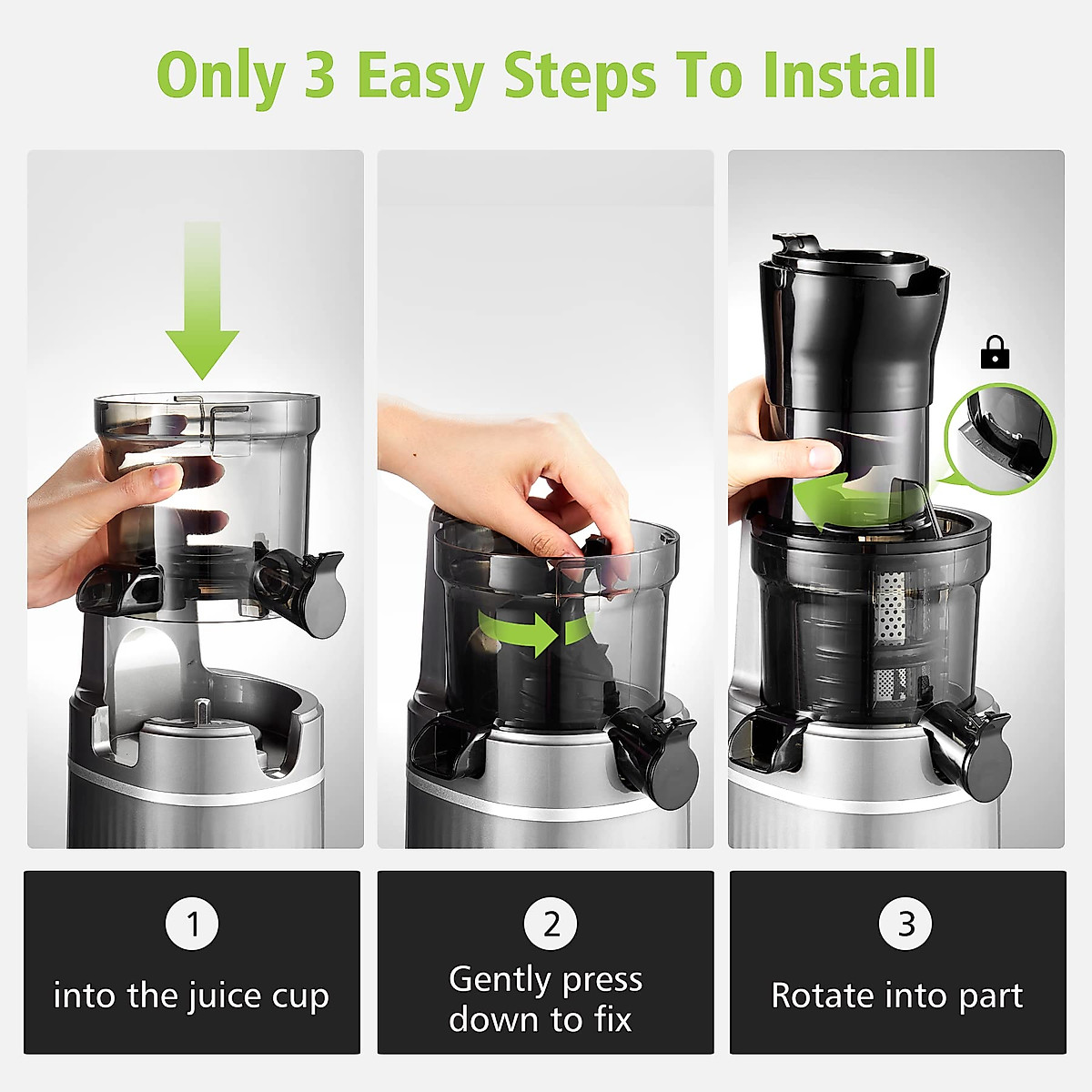 Only 3 Easy Steps To Install

1
into the juice cup

2
Gently press down to fix

3
Rotate into part