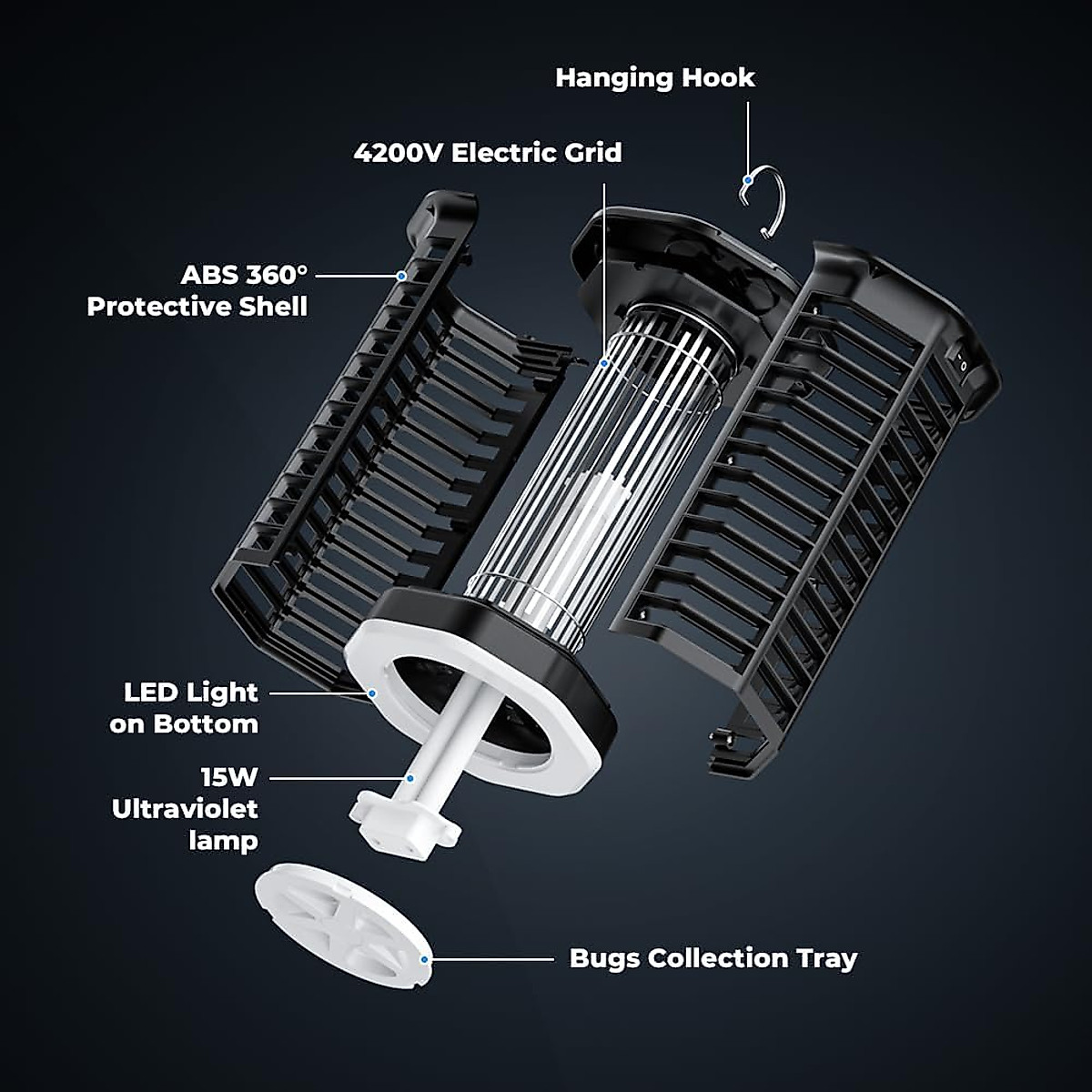 Hanging Hook

4200V Electric Grid

ABS 360° Protective Shell

LED Light on Bottom

15W Ultraviolet lamp

Bugs Collection Tray