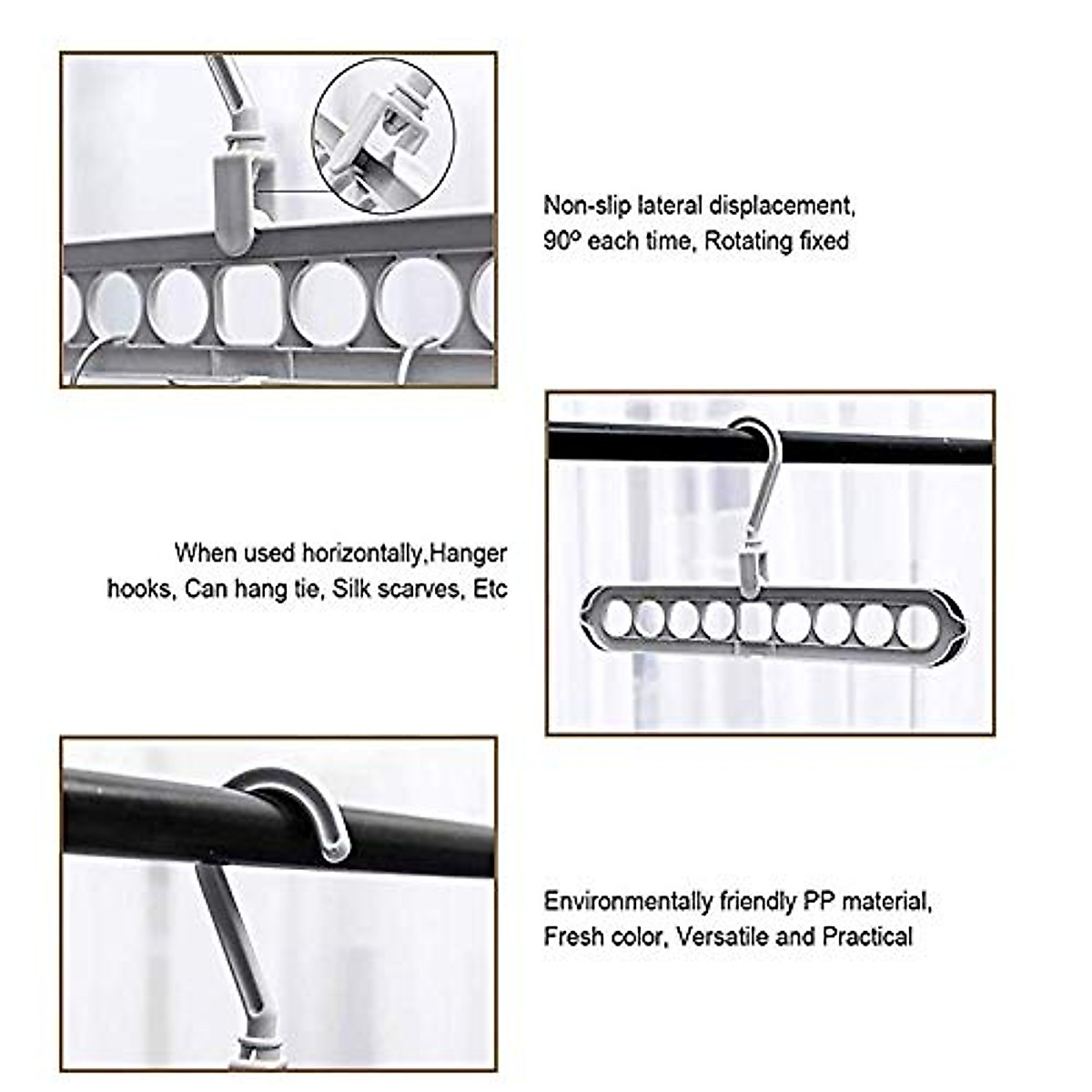 Non-slip lateral displacement, 90º each time, Rotating fixed

When used horizontally,Hanger hooks, Can hang tie, Silk scarves, Etc

Environmentally friendly PP material, Fresh color, Versatile and Practical