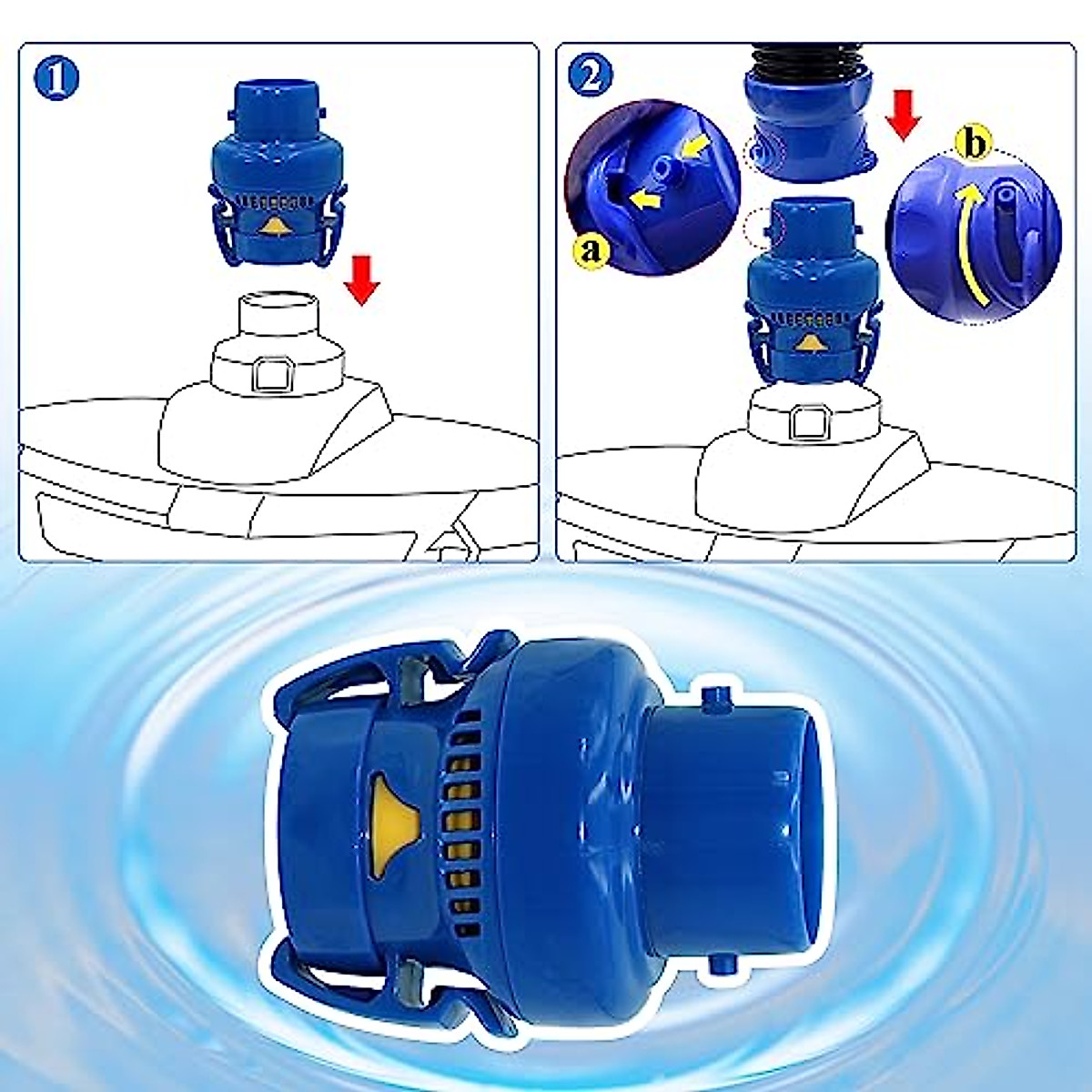 1

2

a

b