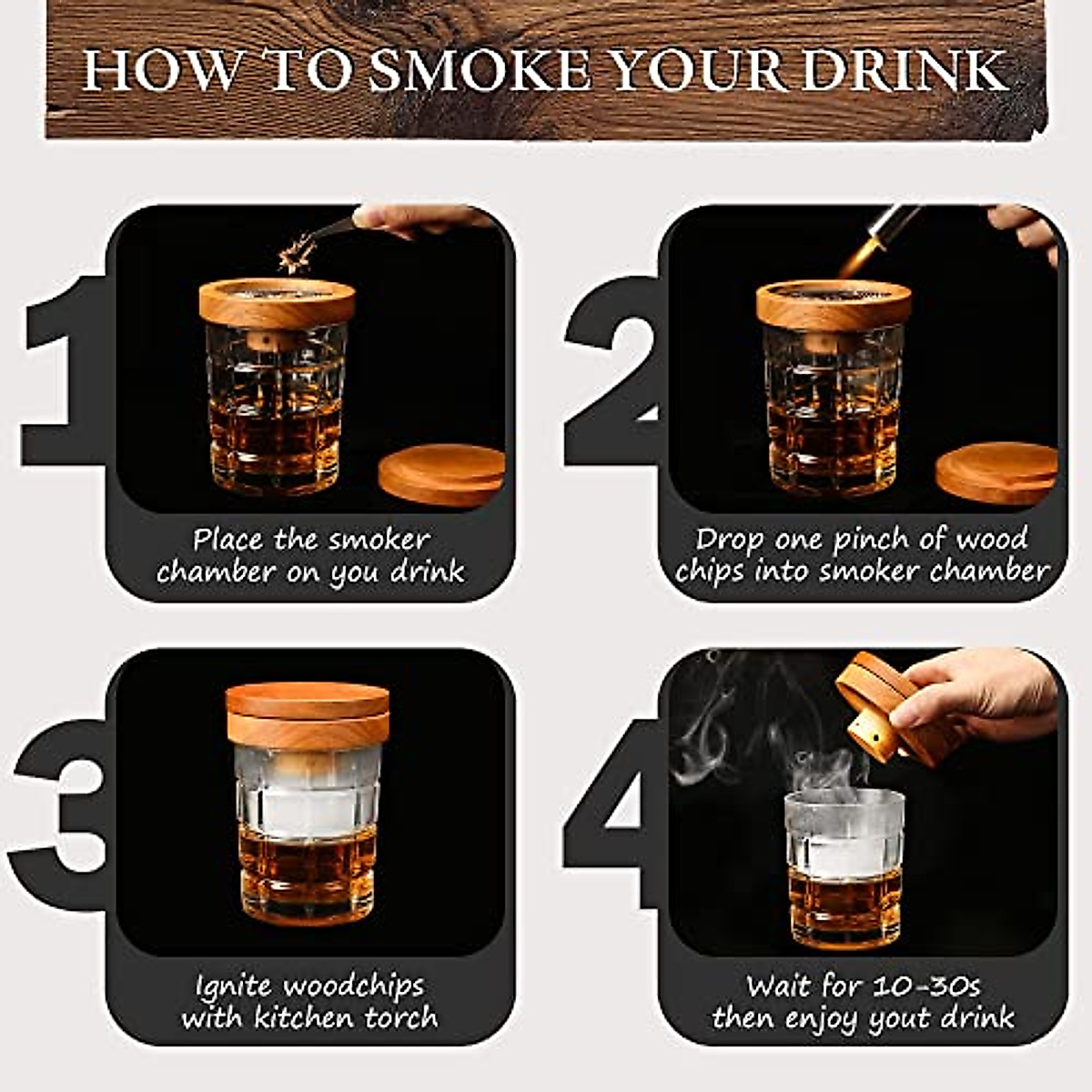 HOW TO SMOKE YOUR DRINK

1

Place the smoker chamber on you drink

2

Drop one pinch of wood chips into smoker chamber

3

Ignite woodchips with kitchen torch

4

Wait for 10-30s then enjoy yout drink