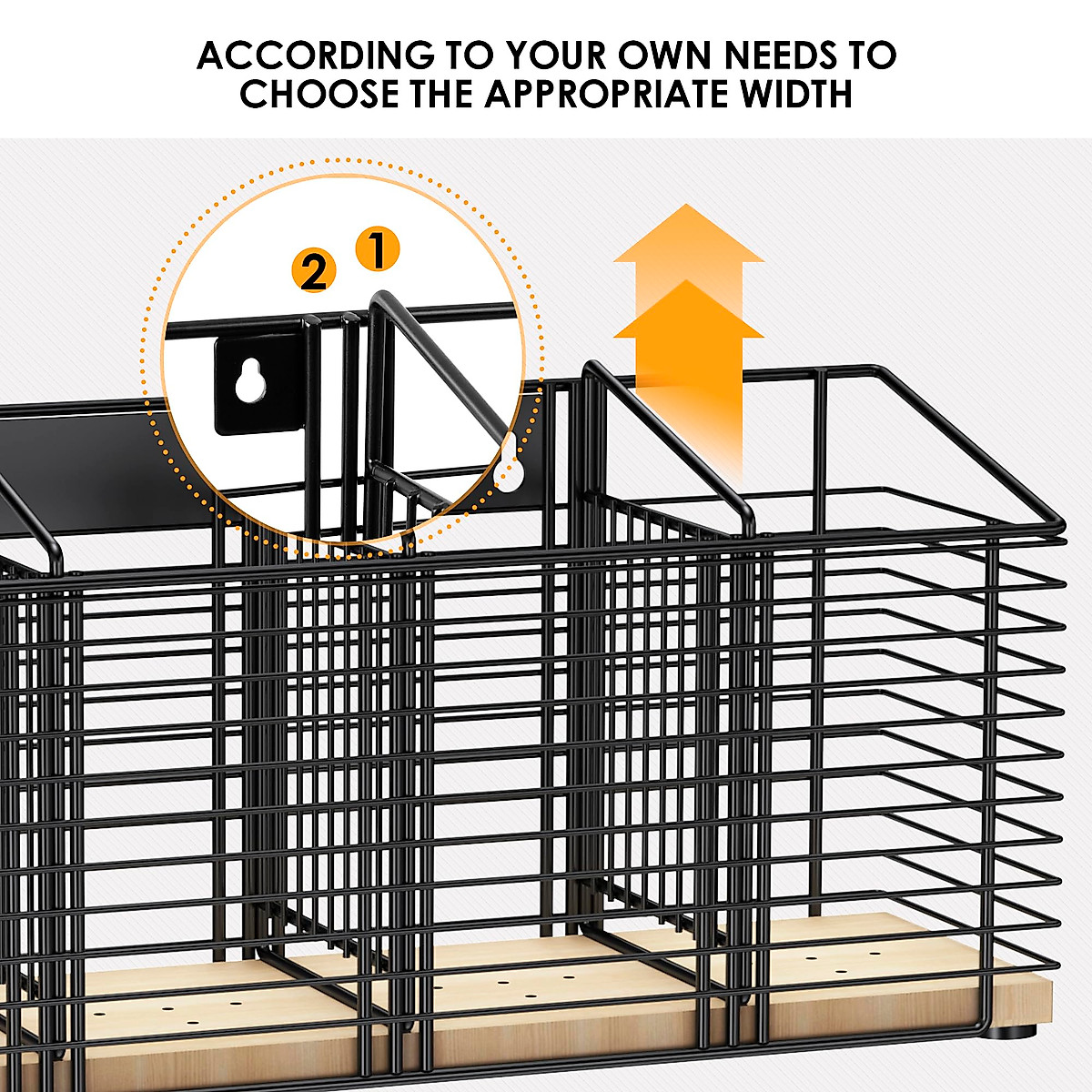 ACCORDING TO YOUR OWN NEEDS TO CHOOSE THE APPROPRIATE WIDTH

2 1