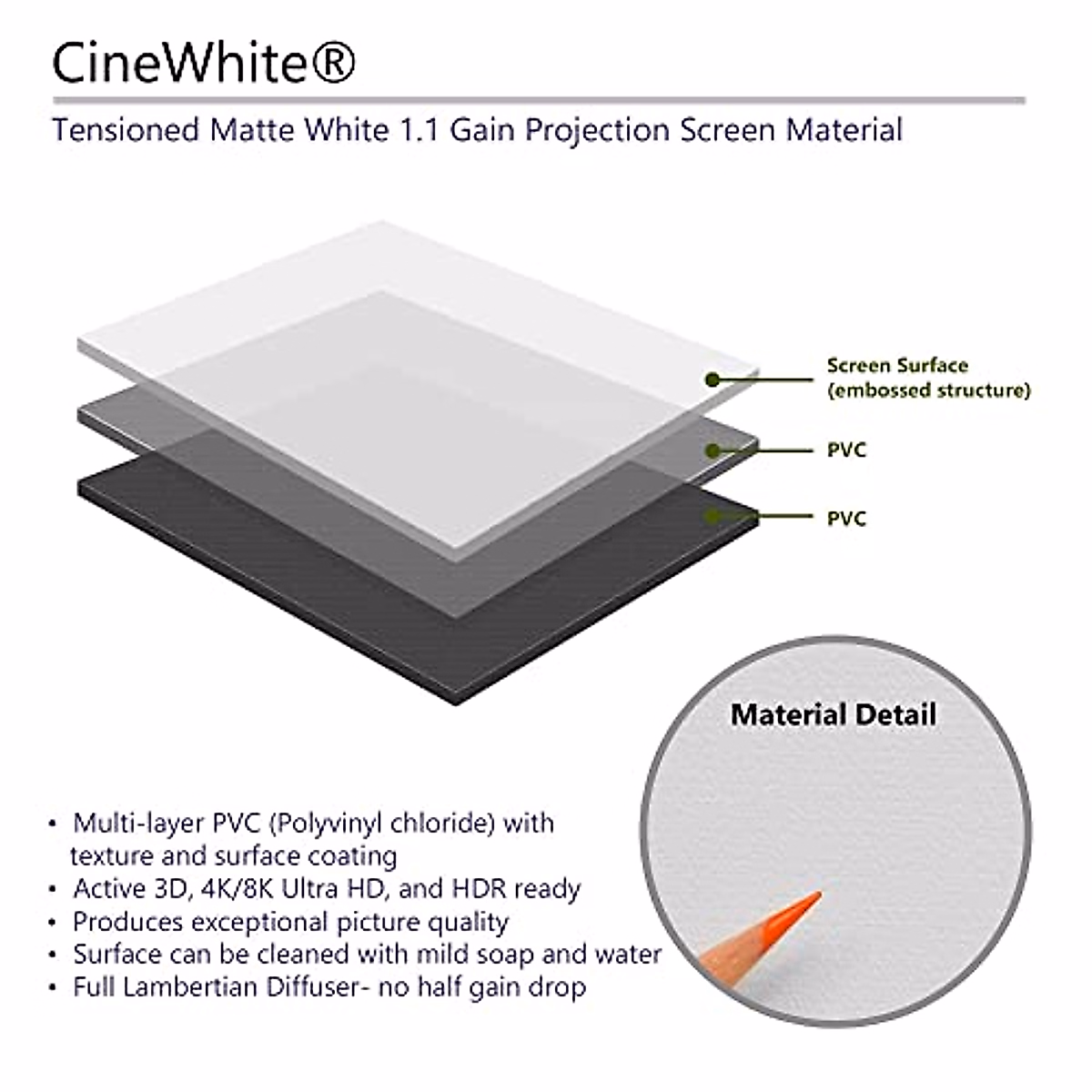 CineWhite®

Tensioned Matte White 1.1 Gain Projection Screen Material

Screen Surface
(embossed structure)

PVC

PVC

Material Detail

• Multi-layer PVC (Polyvinyl chloride) with texture and surface coating
• Active 3D, 4K/8K Ultra HD, and HDR ready
• Produces exceptional picture quality
• Surface can be cleaned with mild soap and water
• Full Lambertian Diffuser- no half gain drop