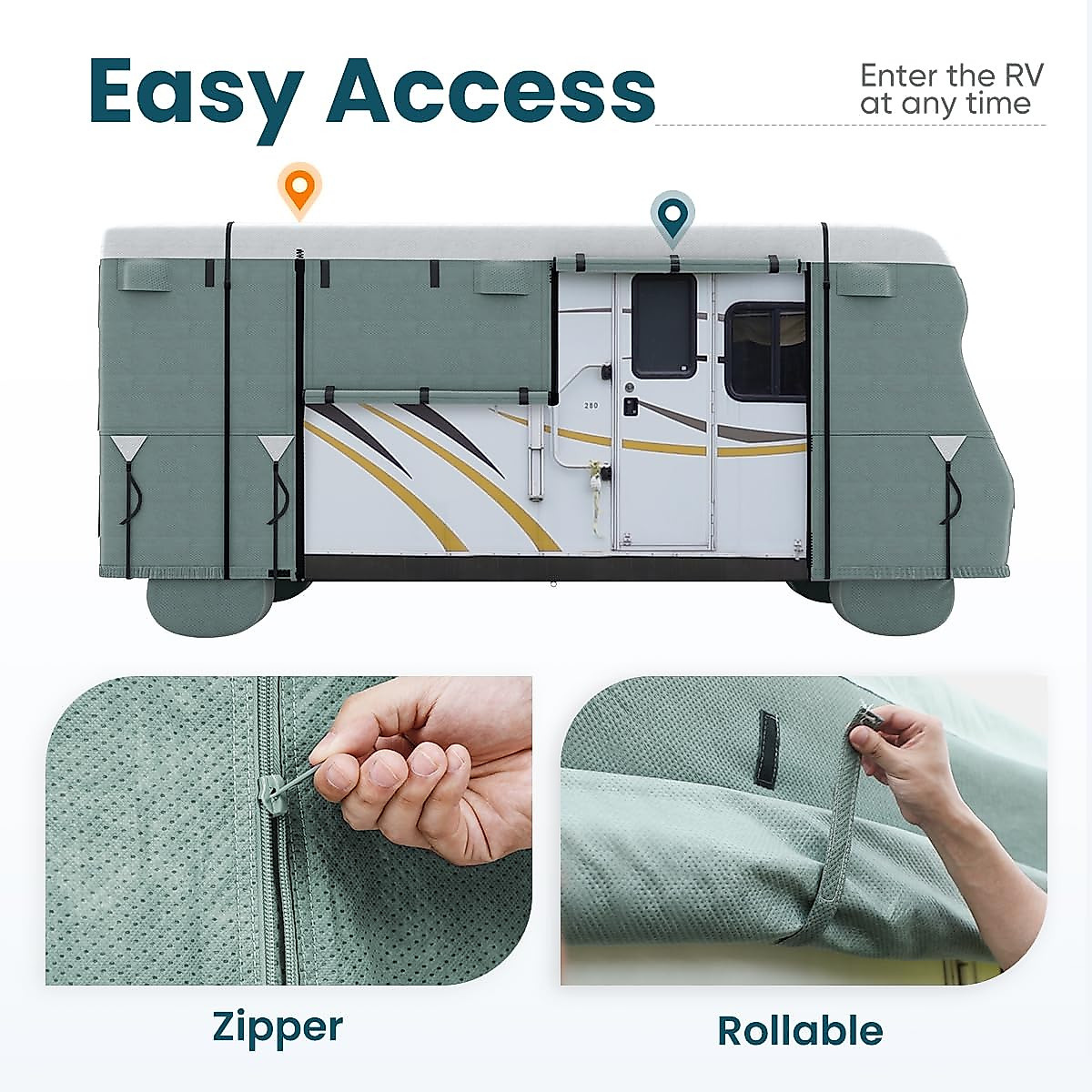 Easy Access

Enter the RV at any time

280

Zipper

Rollable