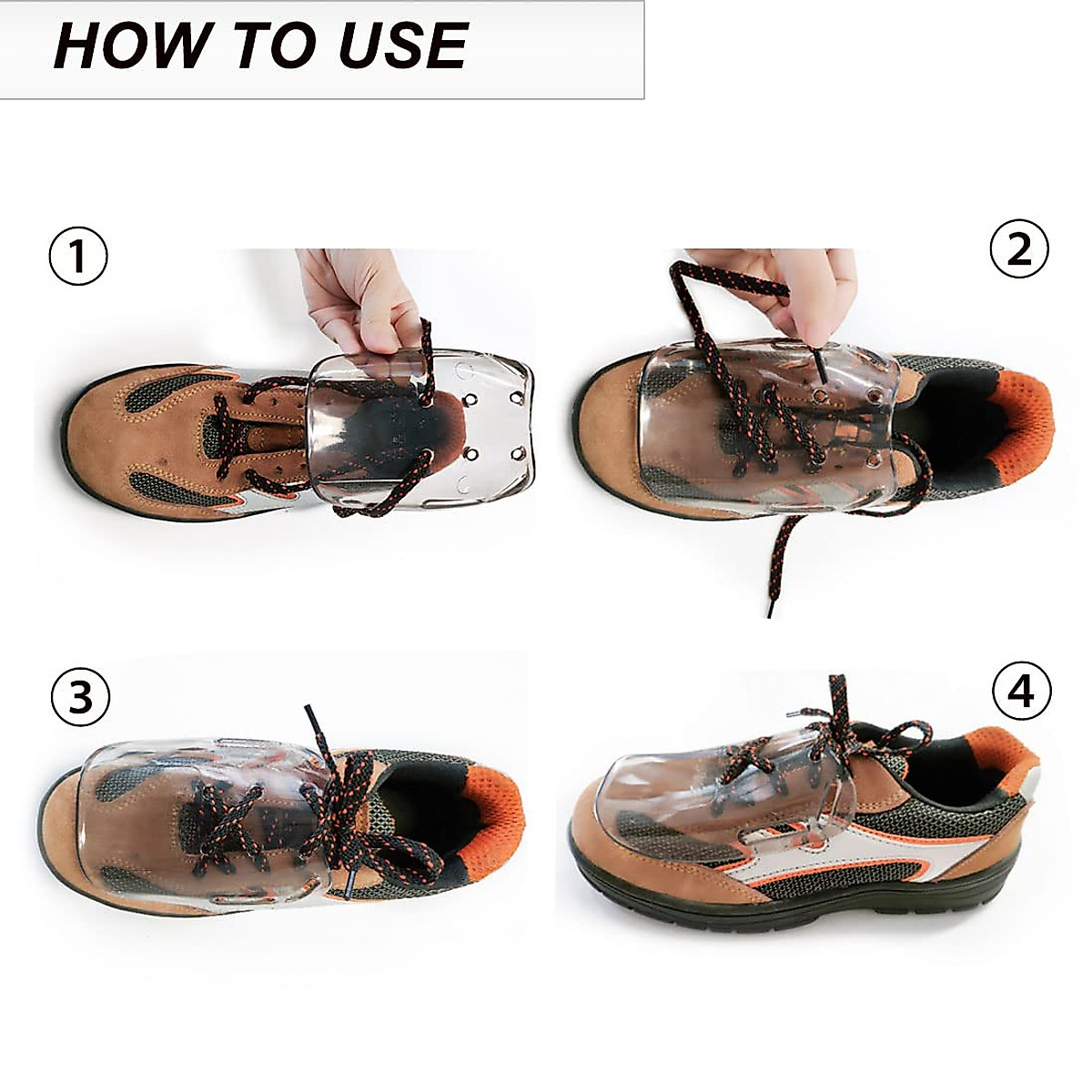 HOW TO USE

①

②

③

④