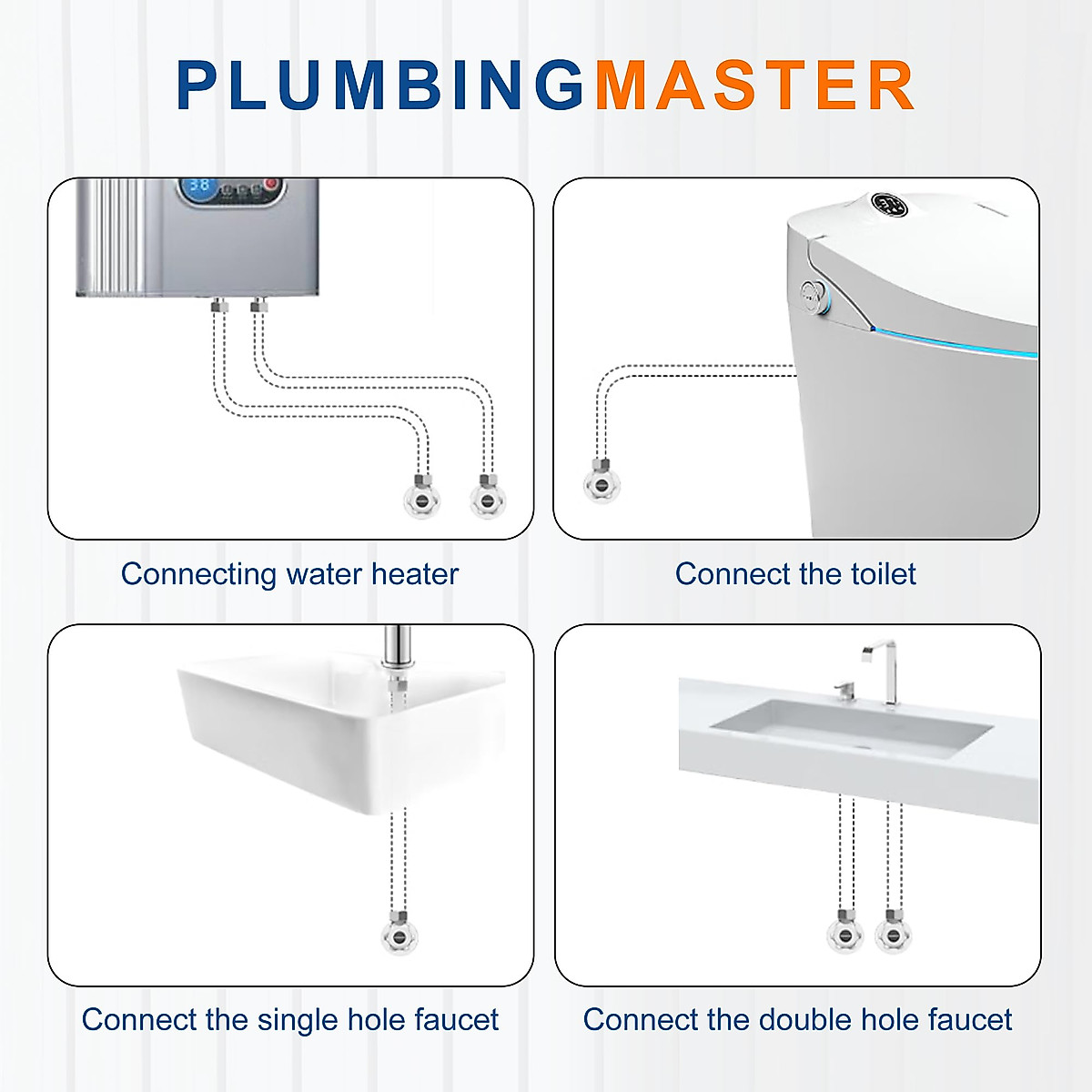 PLUMBINGMASTER

38

Connecting water heater

Connect the toilet

Connect the single hole faucet

Connect the double hole faucet