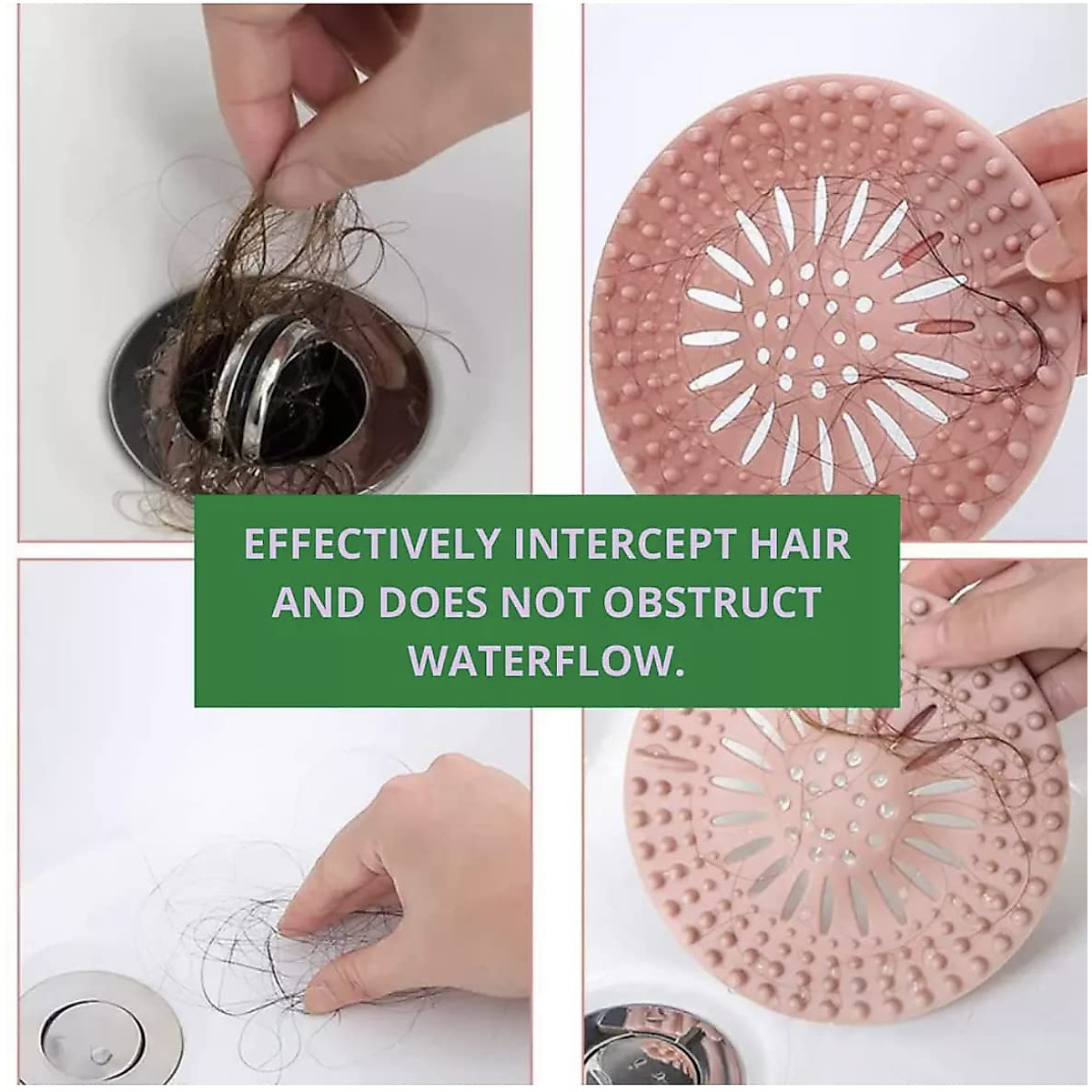 EFFECTIVELY INTERCEPT HAIR AND DOES NOT OBSTRUCT WATERFLOW.