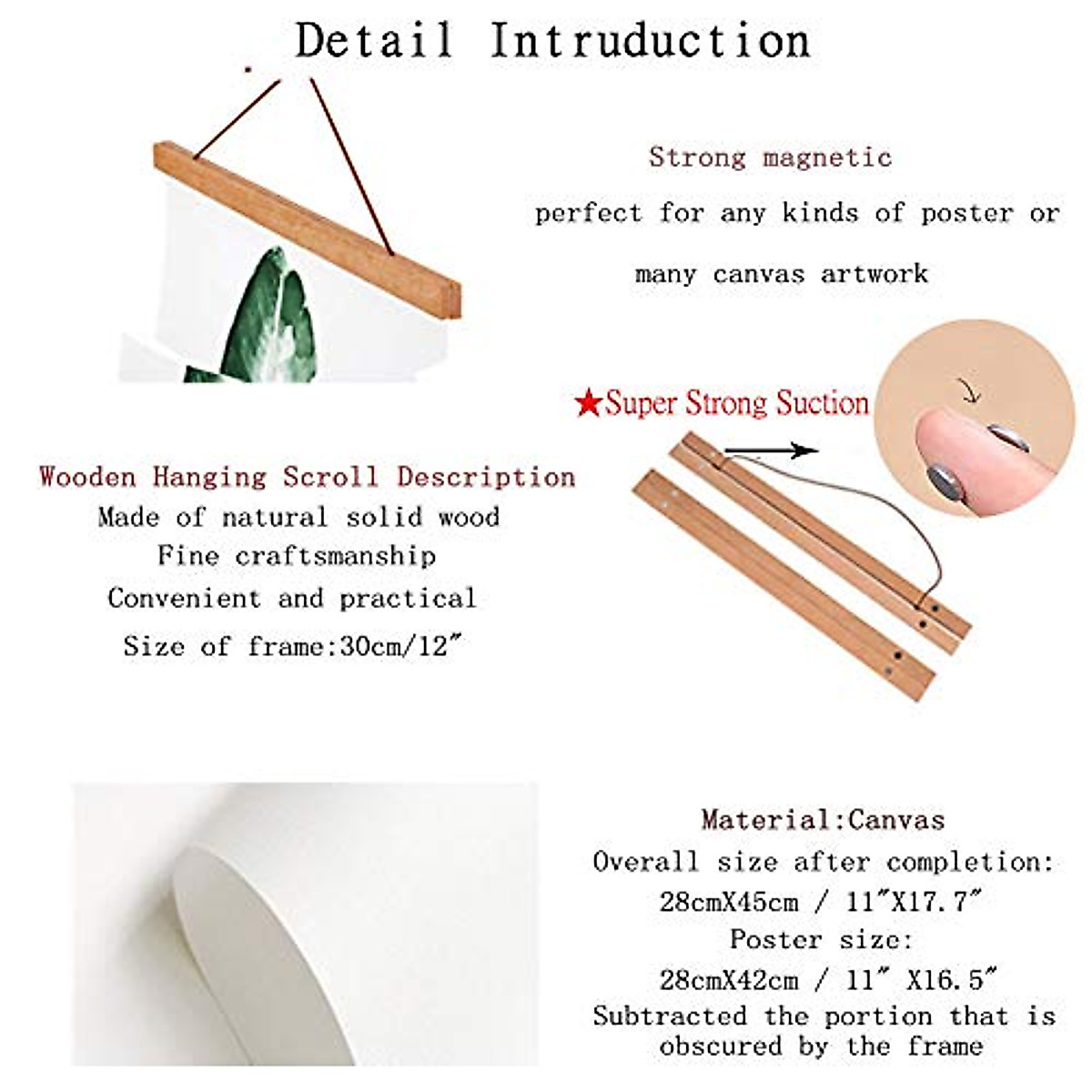 Detail Intruduction

Strong magnetic

perfect for any kinds of poster or

many canvas artwork

★Super Strong Suction

Wooden Hanging Scroll Description
Made of natural solid wood
Fine craftsmanship
Convenient and practical
Size of frame:30cm/12″

Material:Canvas
Overall size after completion:
28cmX45cm / 11″X17.7″
Poster size:
28cmX42cm / 11″ X16.5″
Subtracted the portion that is obscured by the frame