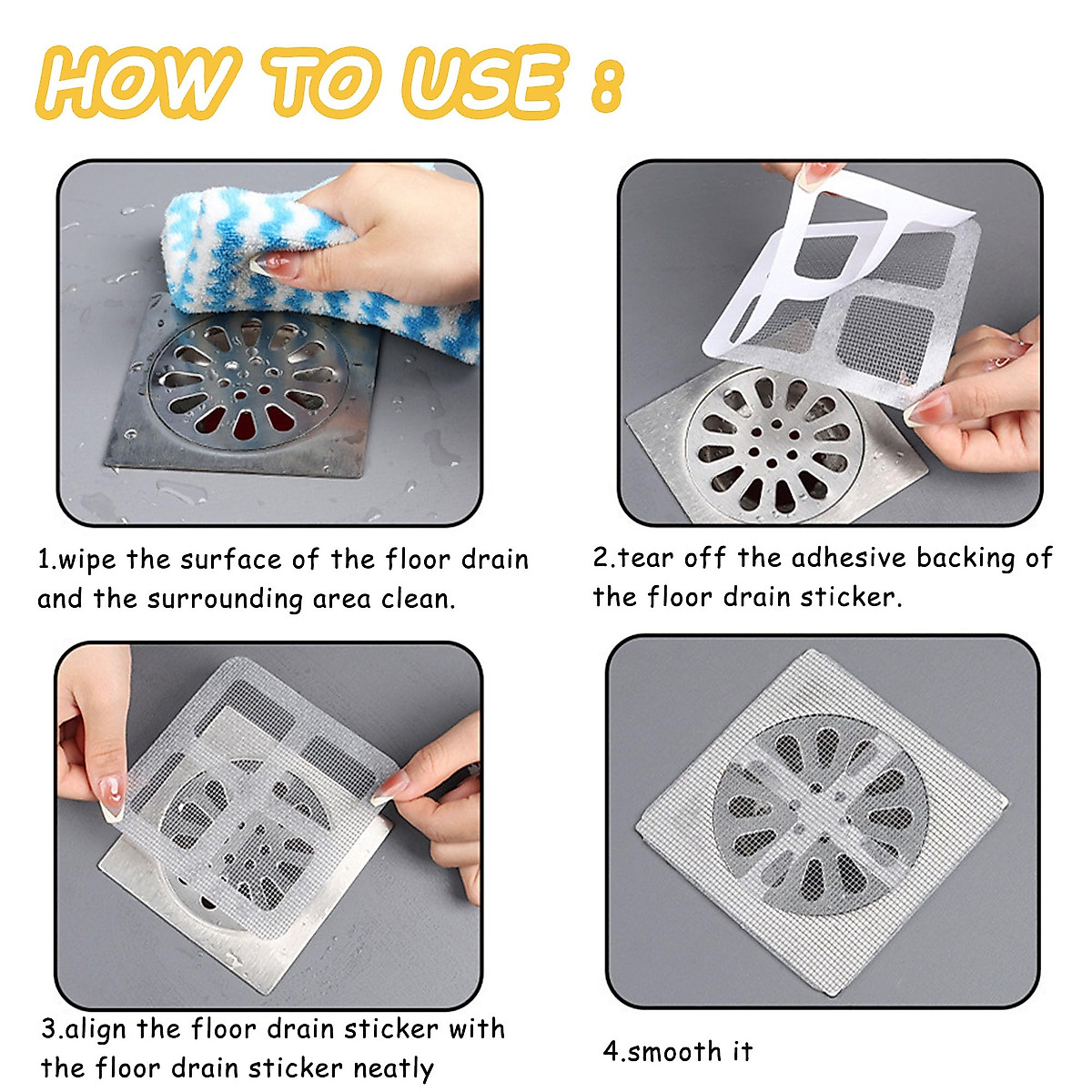 HOW TO USE :

1.wipe the surface of the floor drain and the surrounding area clean.

2.tear off the adhesive backing of the floor drain sticker.

3.align the floor drain sticker with the floor drain sticker neatly

4.smooth it